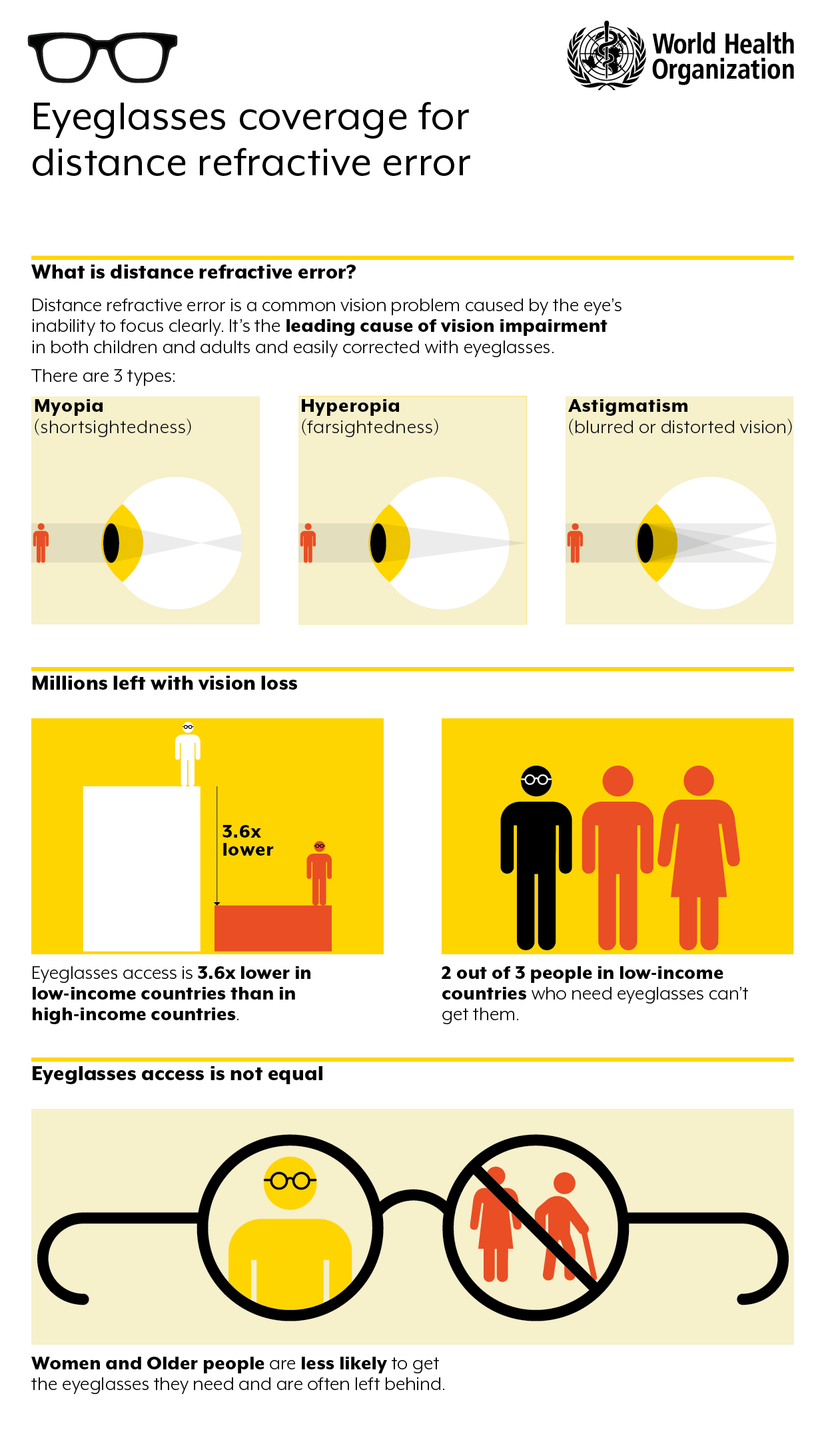 World Health Organization

Eyeglasses coverage for distance refractive error

What is distance refractive error?

Distance refractive error is a common vision problem caused by the eye's inability to focus clearly. It's the leading cause of vision impairment in both children and adults and easily corrected with eyeglasses.

There are 3 types:

Myopia
(shortsightedness)

Hyperopia
(farsightedness)

Astigmatism
(blurred or distorted vision)

Millions left with vision loss

3.6x lower

Eyeglasses access is 3.6x lower in low-income countries than in high-income countries.

2 out of 3 people in low-income countries who need eyeglasses can't get them.

Eyeglasses access is not equal

Women and Older people are less likely to get the eyeglasses they need and are often left behind.