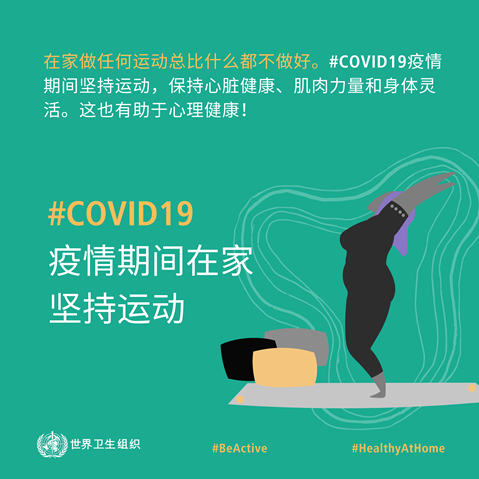 在家做任何运动总比什么都不做好。#COVID19疫情期间坚持运动，保持心脏健康、肌肉力量和身体灵活。这也有助于心理健康！

#COVID19
疫情期间在家
坚持运动

世界卫生组织

#BeActive

#HealthyAtHome