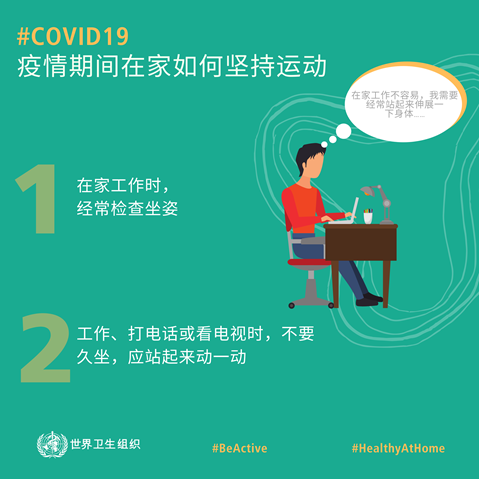 #COVID19
疫情期间在家如何坚持运动

在家工作不容易，我需要经常站起来伸展一下身体.....

1
在家工作时，经常检查坐姿

2
工作、打电话或看电视时，不要久坐，应站起来动一动

世界卫生组织

#BeActive

#HealthyAtHome