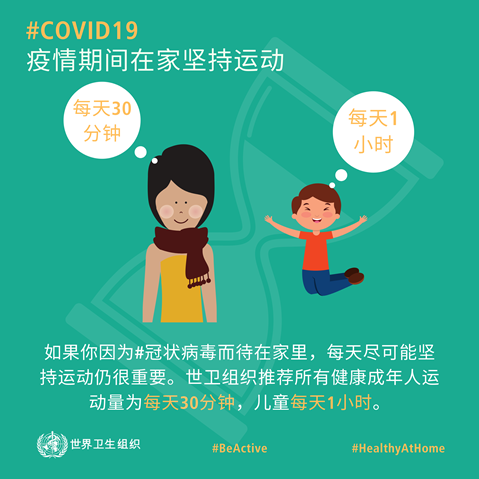 #COVID19
疫情期间在家坚持运动

每天30分钟

每天1小时

如果你因为#冠状病毒而待在家里，每天尽可能坚持运动仍很重要。世卫组织推荐所有健康成年人运动量为每天30分钟，儿童每天1小时。

世界卫生组织

#BeActive

#HealthyAtHome