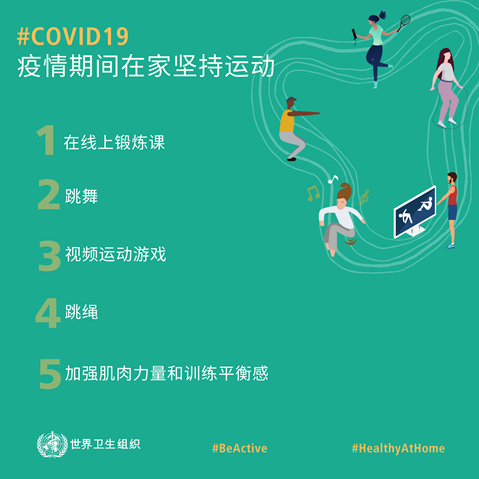 #COVID19
疫情期间在家坚持运动

1 在线上锻炼课

2 跳舞

3 视频运动游戏

4 跳绳

5 加强肌肉力量和训练平衡感

世界卫生组织

#BeActive

#HealthyAtHome