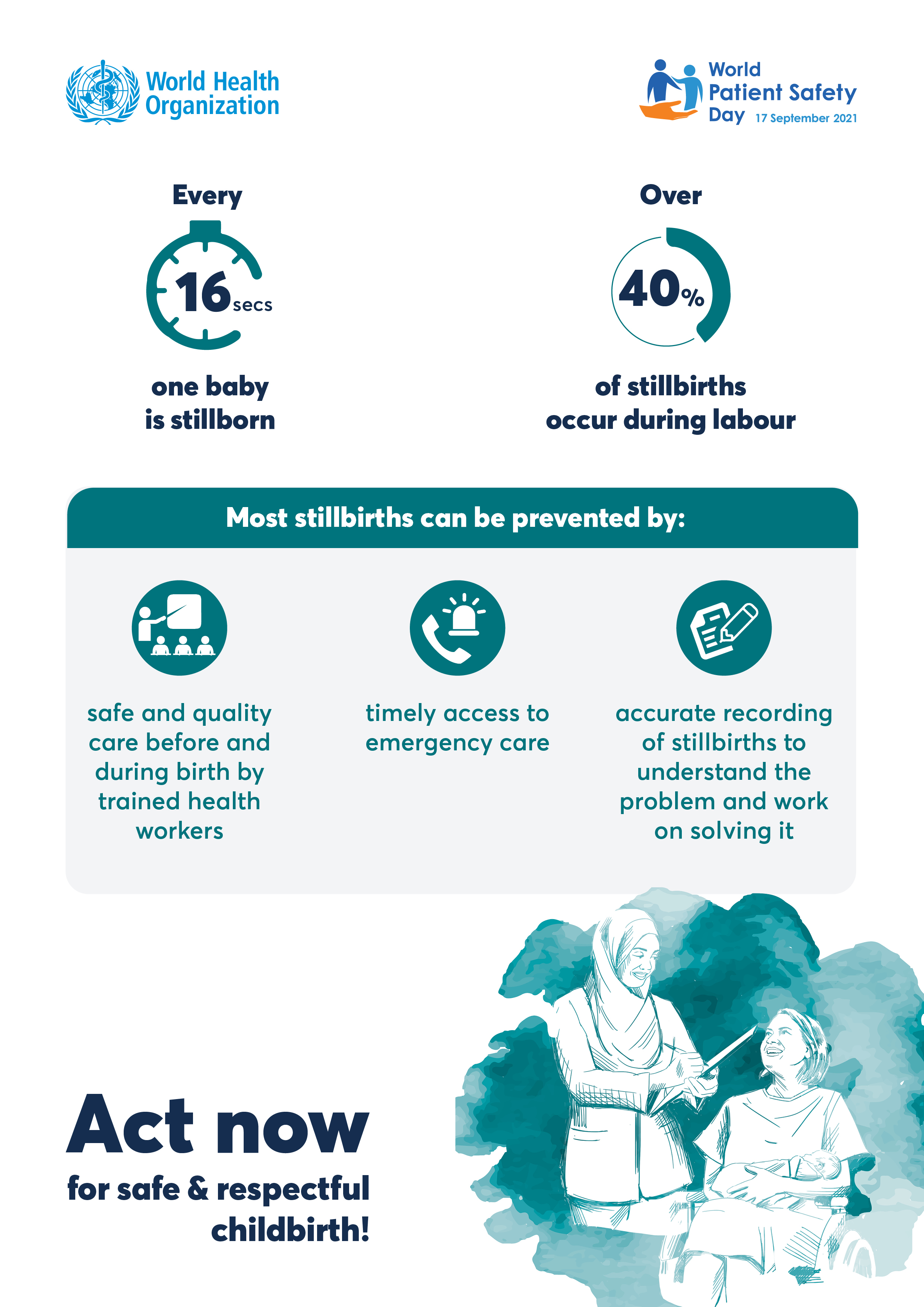 World Health Organization

World Patient Safety Day 17 September 2021

Every
16 secs
one baby is stillborn

Over
40%
of stillbirths occur during labour

Most stillbirths can be prevented by:

safe and quality care before and during birth by trained health workers

timely access to emergency care

accurate recording of stillbirths to understand the problem and work on solving it

Act now
for safe & respectful childbirth!