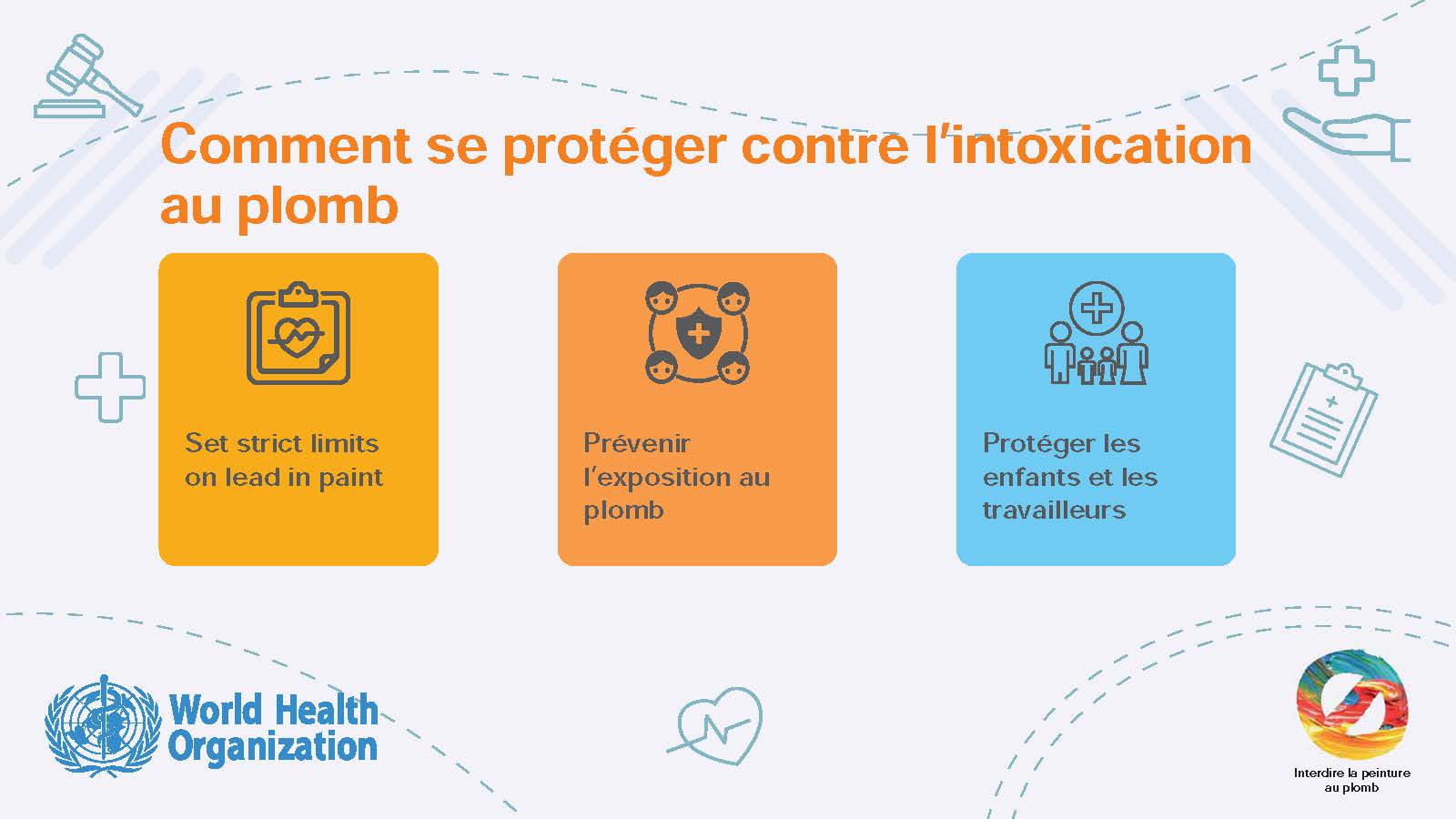 Comment se protéger contre l'intoxication au plomb

Set strict limits on lead in paint

Prévenir l'exposition au plomb

Protéger les enfants et les travailleurs

World Health Organization

Interdire la peinture au plomb