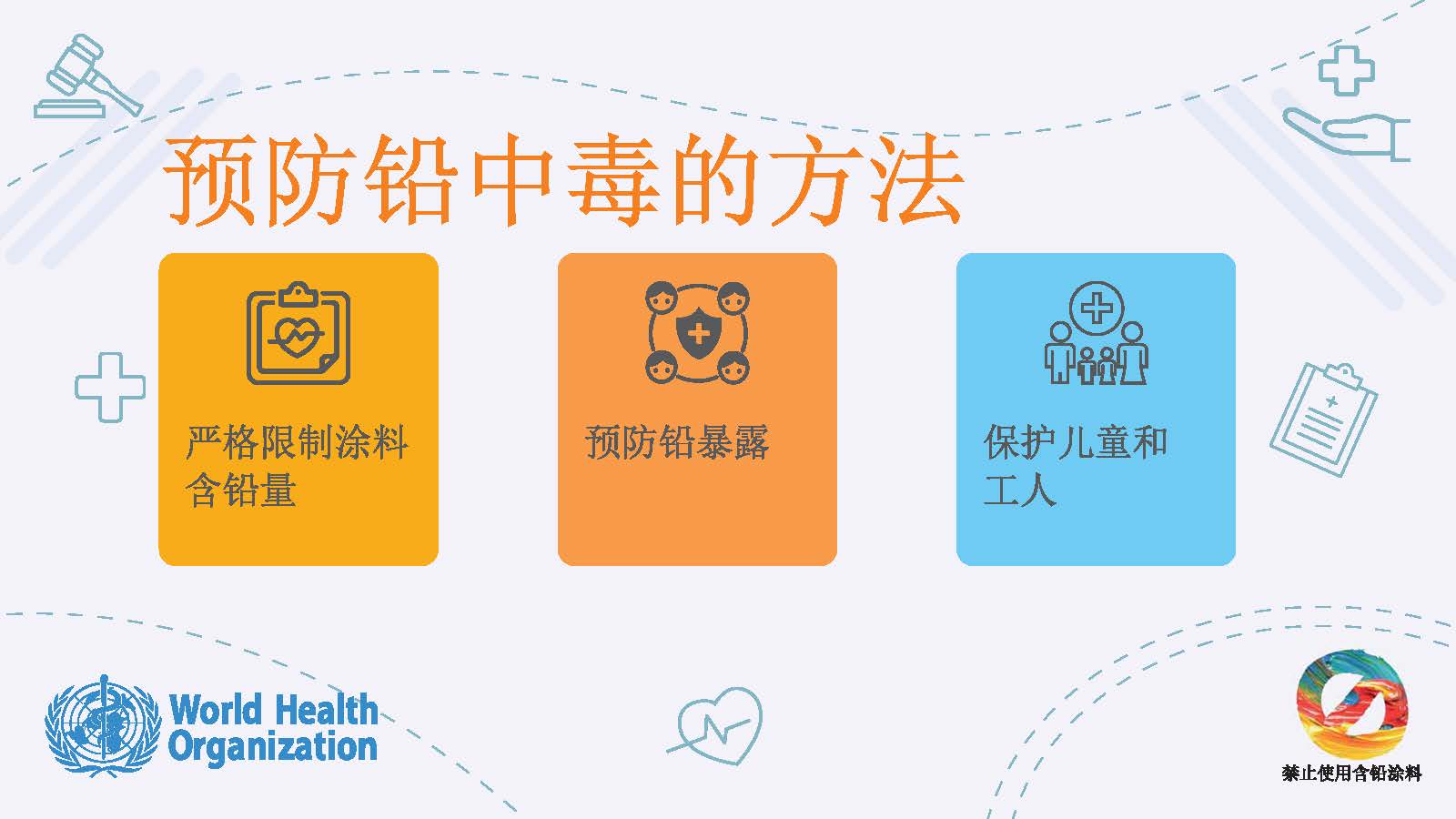 预防铅中毒的方法

严格限制涂料含铅量

预防铅暴露

保护儿童和工人

World Health Organization

禁止使用含铅涂料