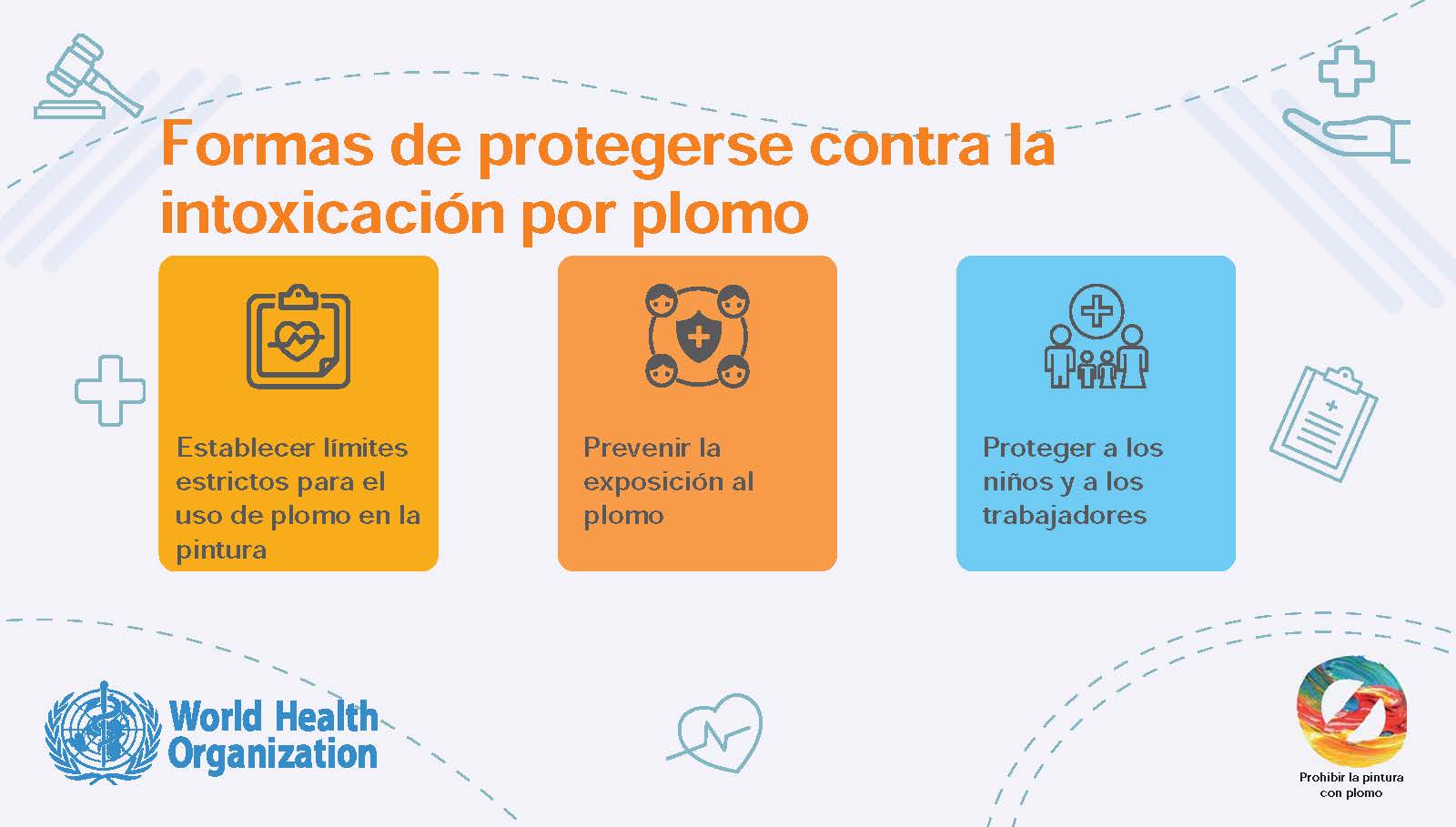 Formas de protegerse contra la intoxicación por plomo

Establecer límites estrictos para el uso de plomo en la pintura

Prevenir la exposición al plomo

Proteger a los niños y a los trabajadores

World Health Organization

Prohibir la pintura con plomo