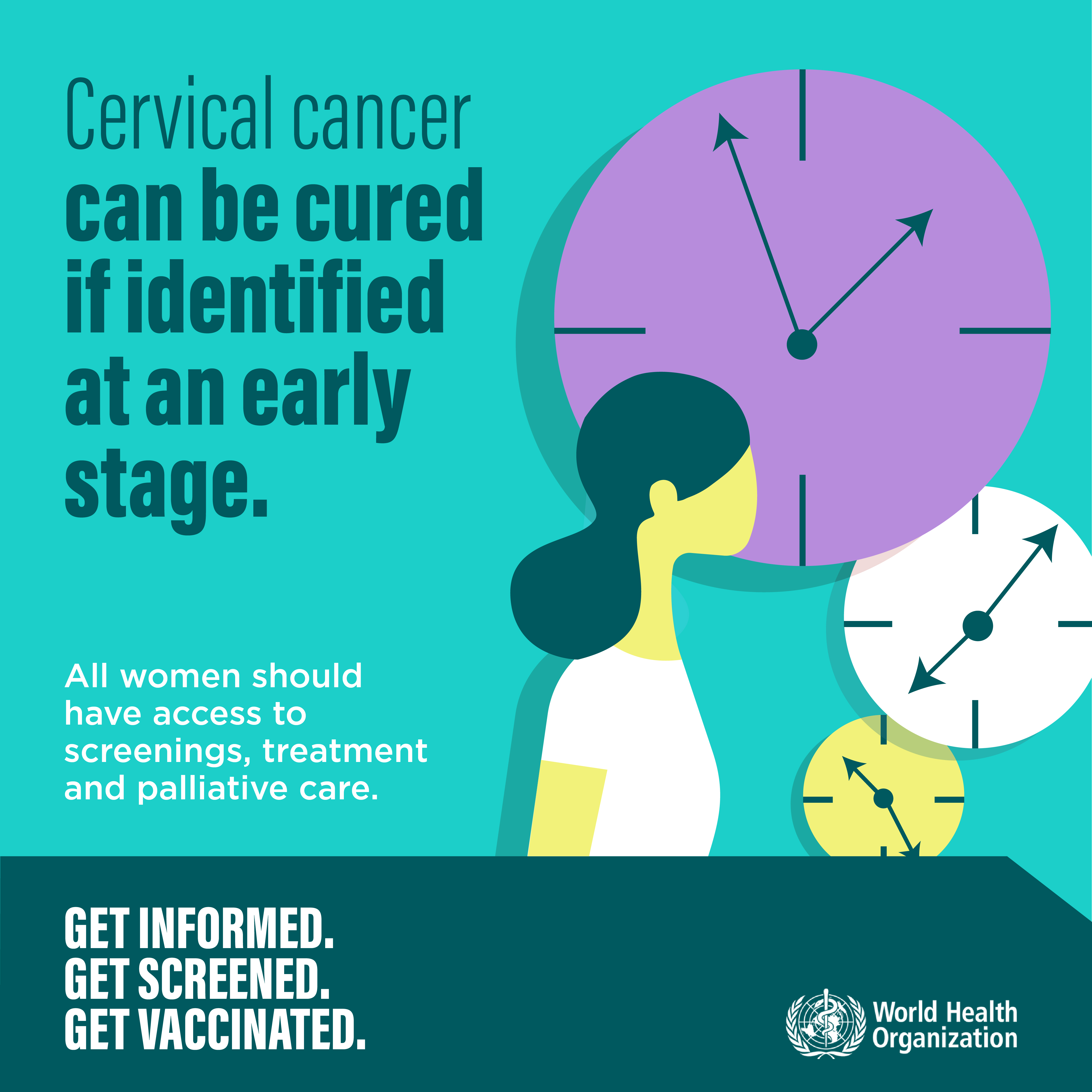 Cervical cancer can be cured if identified at an early stage.

All women should have access to screenings, treatment and palliative care.

GET INFORMED.
GET SCREENED.
GET VACCINATED.

World Health Organization