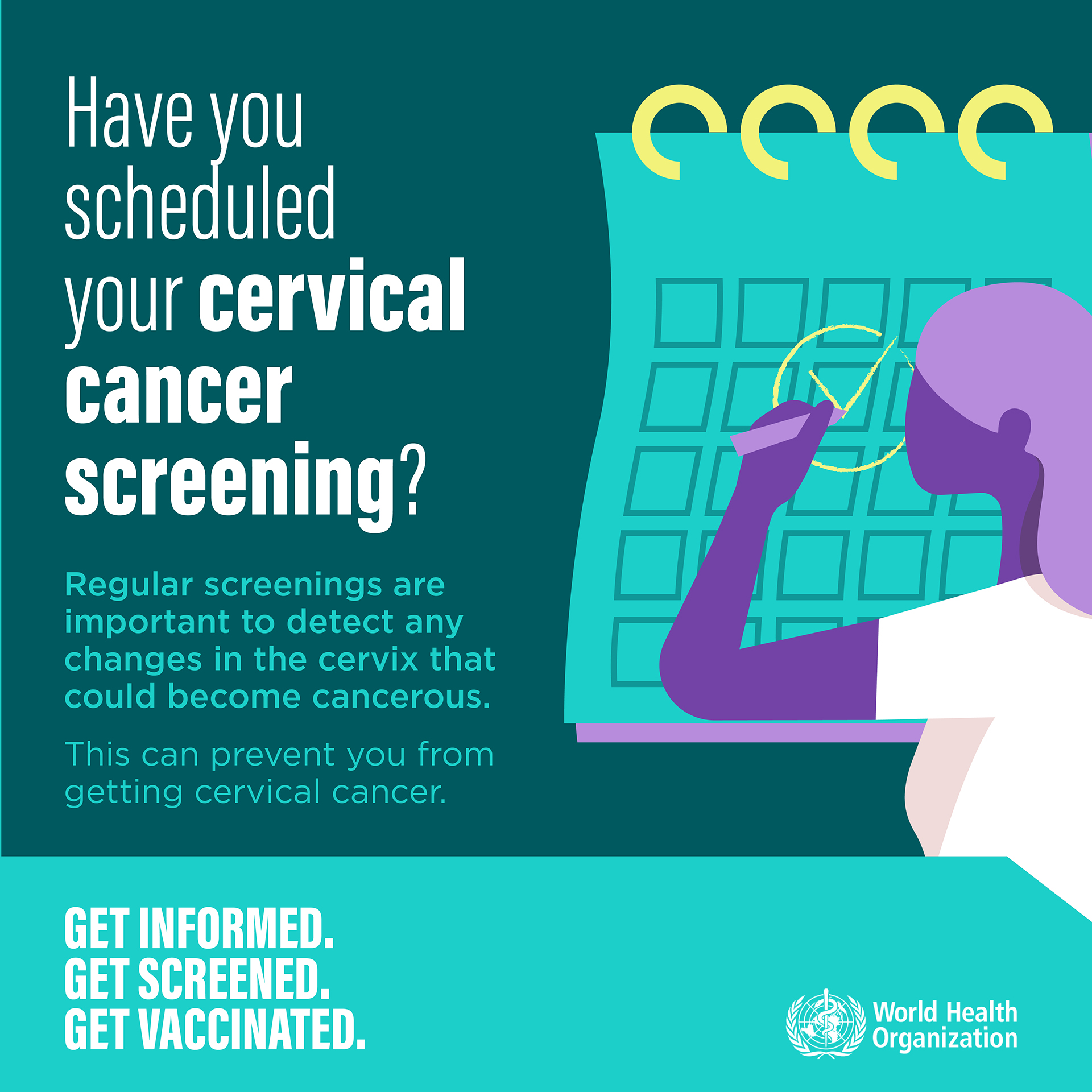 Have you scheduled your cervical cancer screening?

Regular screenings are important to detect any changes in the cervix that could become cancerous.

This can prevent you from getting cervical cancer.

GET INFORMED.
GET SCREENED.
GET VACCINATED.

World Health Organization