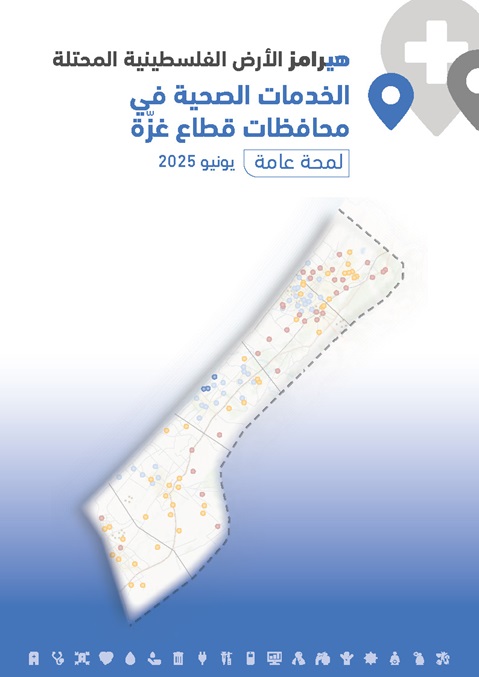 هيرامز الأرض الفلسطينية المحتلة

الخدمات الصحية في محافظات قطاع غزّة

لمحة عامة يونيو 2025