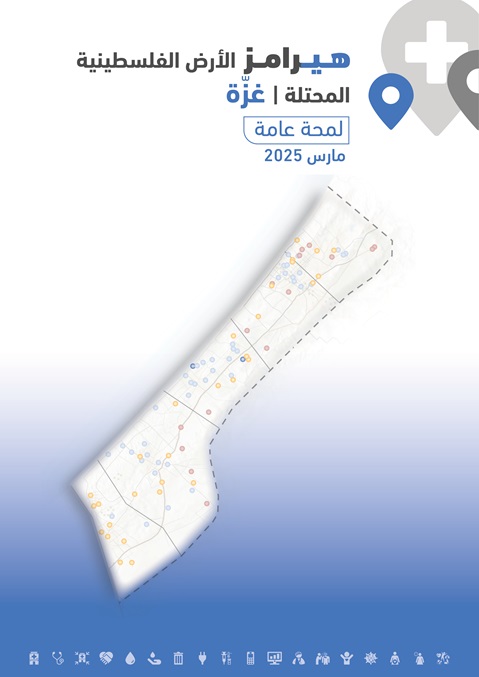 هيرامز الأرض الفلسطينية المحتلة | غزّة

لمحة عامة

مارس 2025