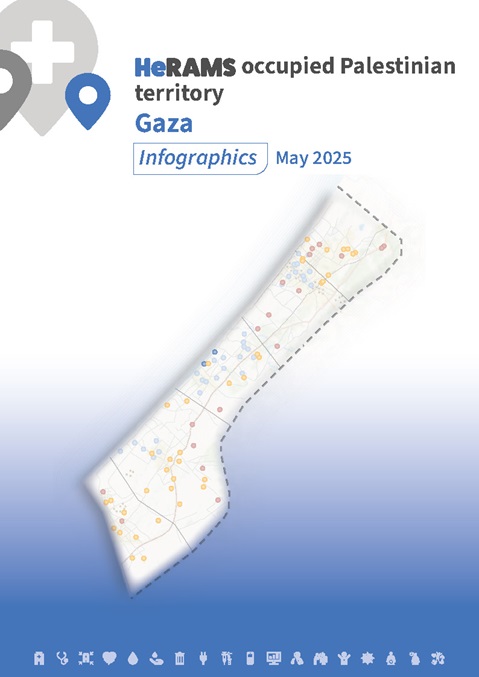 HeRAMS occupied Palestinian territory
Gaza
Infographics May 2025