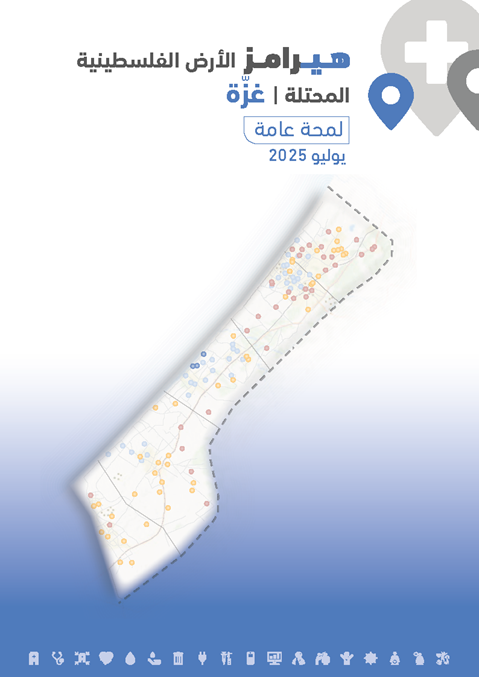 هيرامز الأرض الفلسطينية
المحتلة | غزّة
لمحة عامة
يوليو 2025