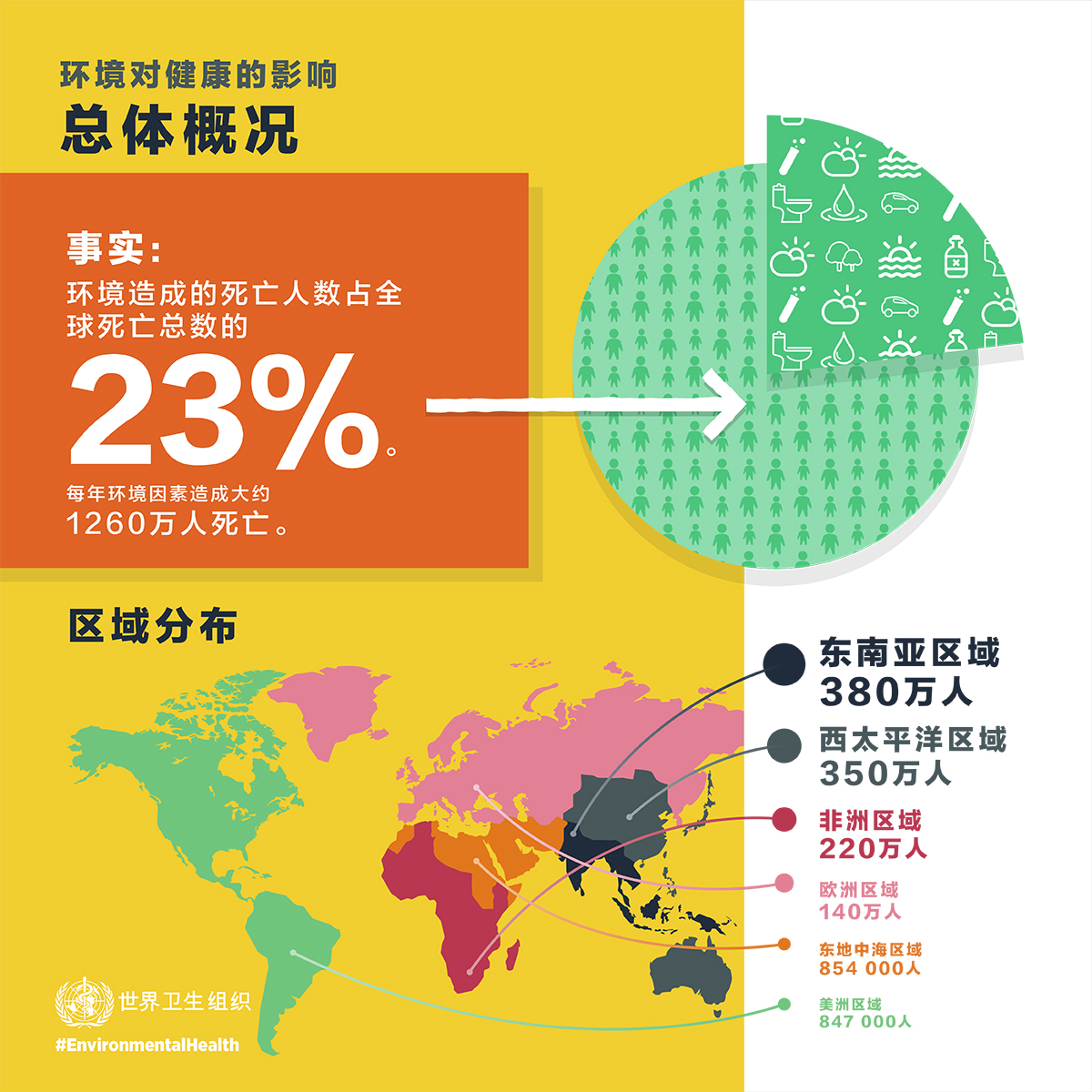 环境对健康的影响
总体概况

事实：
环境造成的死亡人数占全球死亡总数的
23%。
每年环境因素造成大约
1260万人死亡。

区域分布

东南亚区域
380万人

西太平洋区域
350万人

非洲区域
220万人

欧洲区域
140万人

东地中海区域
854 000人

美洲区域
847 000人

世界卫生组织
#EnvironmentalHealth