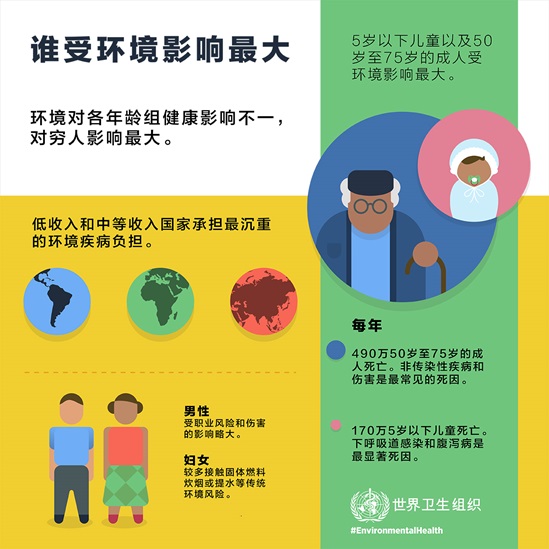 谁受环境影响最大

环境对各年龄组健康影响不一，对穷人影响最大。

低收入和中等收入国家承担最沉重的环境疾病负担。

男性
受职业风险和伤害的影响略大。

妇女
较多接触固体燃料炊烟或提水等传统环境风险。

5岁以下儿童以及50岁至75岁的成人受环境影响最大。

每年

490万50岁至75岁的成人死亡。非传染性疾病和伤害是最常见的死因。

170万5岁以下儿童死亡。下呼吸道感染和腹泻病是最显著死因。

世界卫生组织

#EnvironmentalHealth