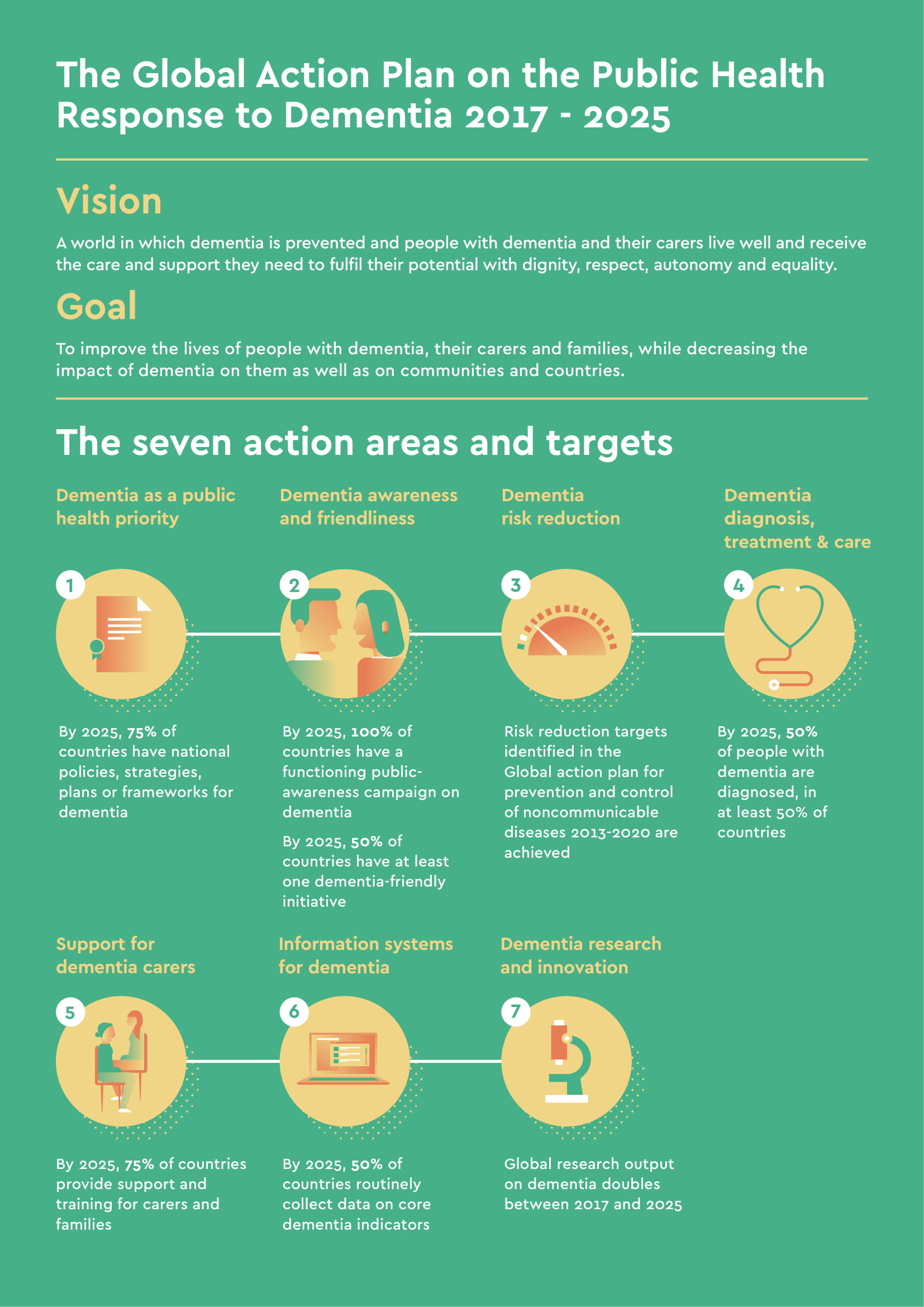 The Global Action Plan on the Public Health Response to Dementia 2017 - 2025

Vision

A world in which dementia is prevented and people with dementia and their carers live well and receive the care and support they need to fulfil their potential with dignity, respect, autonomy and equality.

Goal

To improve the lives of people with dementia, their carers and families, while decreasing the impact of dementia on them as well as on communities and countries.

The seven action areas and targets

Dementia as a public health priority

1

By 2025, 75% of countries have national policies, strategies, plans or frameworks for dementia

Dementia awareness and friendliness

2

By 2025, 100% of countries have a functioning public-awareness campaign on dementia

By 2025, 50% of countries have at least one dementia-friendly initiative

Dementia risk reduction

3

Risk reduction targets identified in the Global action plan for prevention and control of noncommunicable diseases 2013-2020 are achieved

Dementia diagnosis, treatment & care

4

By 2025, 50% of people with dementia are diagnosed, in at least 50% of countries

Support for dementia carers

5

By 2025, 75% of countries provide support and training for carers and families

Information systems for dementia

6

By 2025, 50% of countries routinely collect data on core dementia indicators

Dementia research and innovation

7

Global research output on dementia doubles between 2017 and 2025