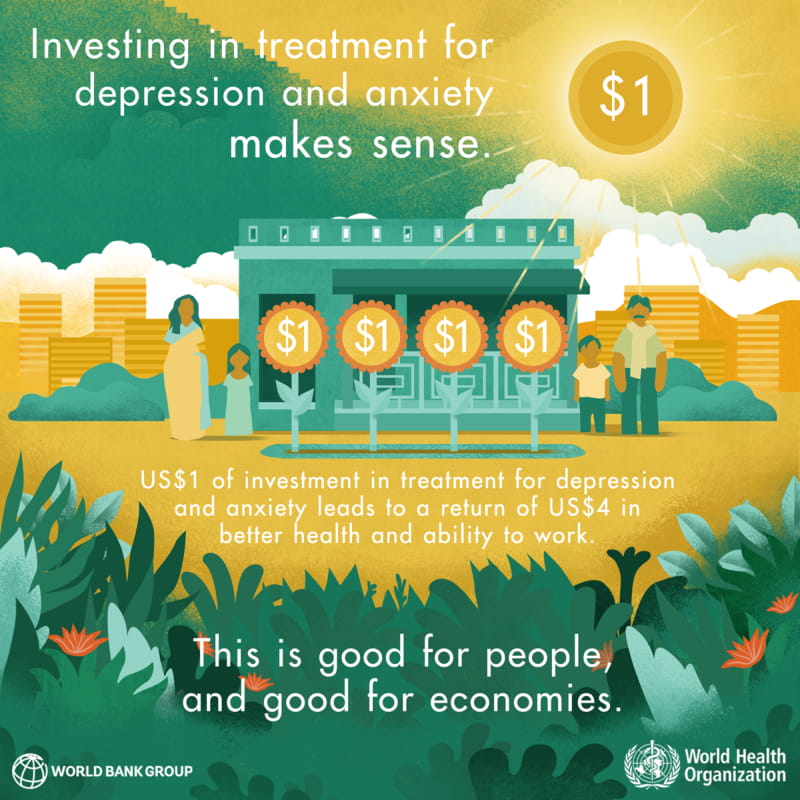 Investing in treatment for depression and anxiety makes sense.

\$1

\$1 \$1 \$1 \$1

US\$1 of investment in treatment for depression and anxiety leads to a return of US\$4 in better health and ability to work.

This is good for people, and good for economies.

WORLD BANK GROUP

World Health Organization