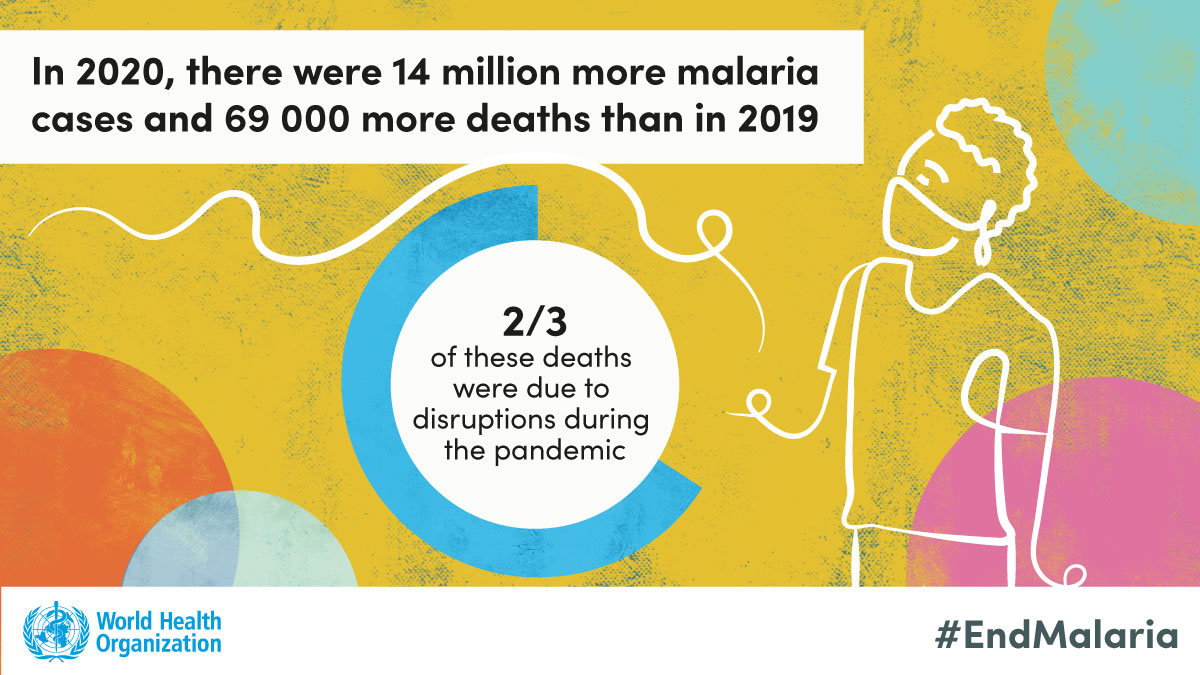 In 2020, there were 14 million more malaria cases and 69 000 more deaths than in 2019

2/3
of these deaths were due to disruptions during the pandemic

World Health Organization

#EndMalaria