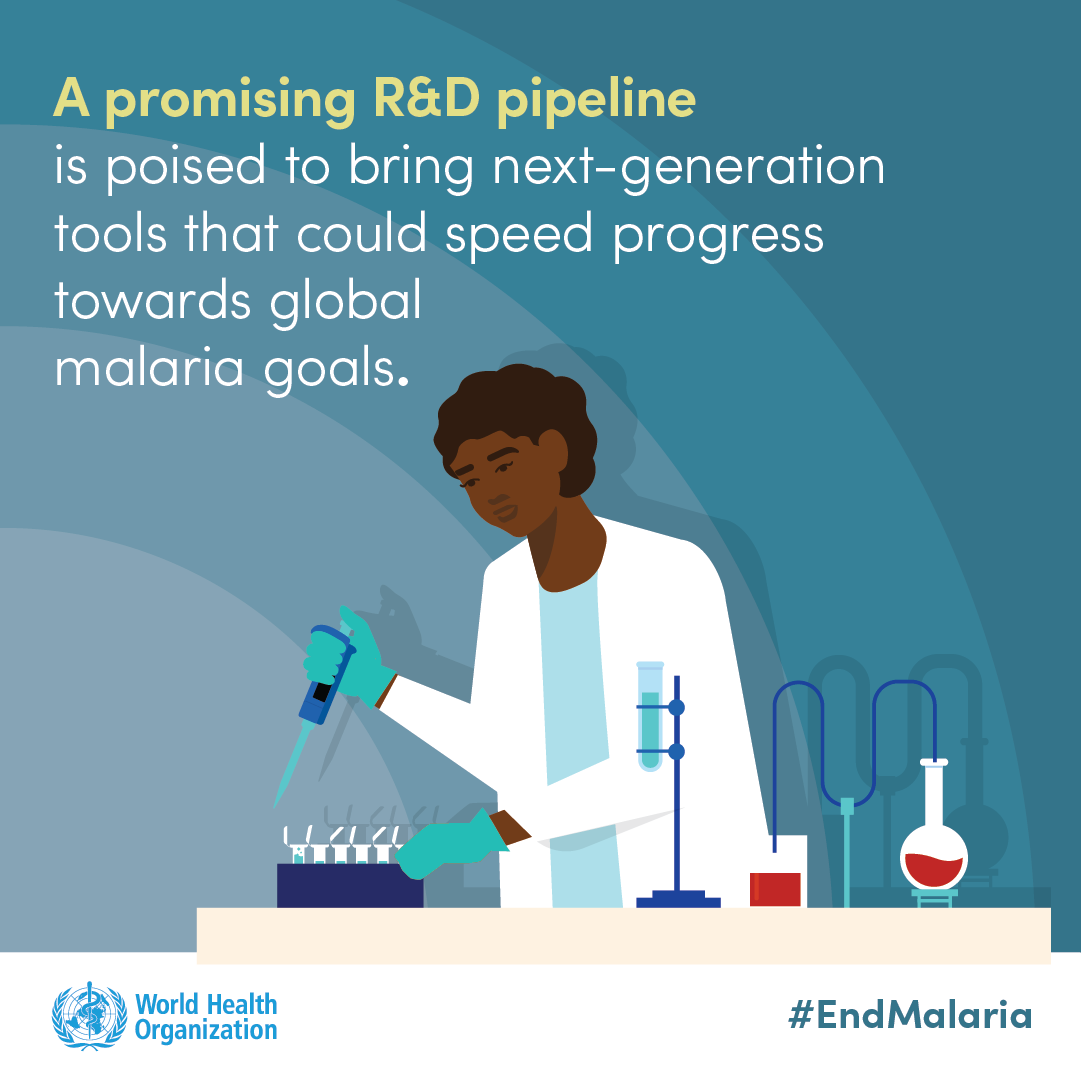 A promising R&D pipeline is poised to bring next-generation tools that could speed progress towards global malaria goals.

World Health Organization

#EndMalaria