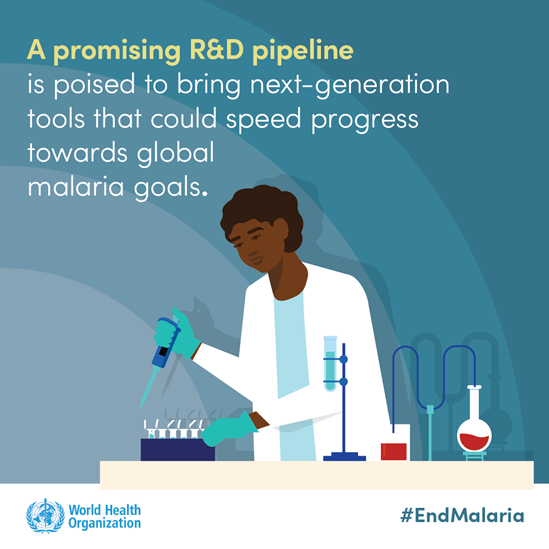 A promising R&D pipeline is poised to bring next-generation tools that could speed progress towards global malaria goals.

World Health Organization

#EndMalaria