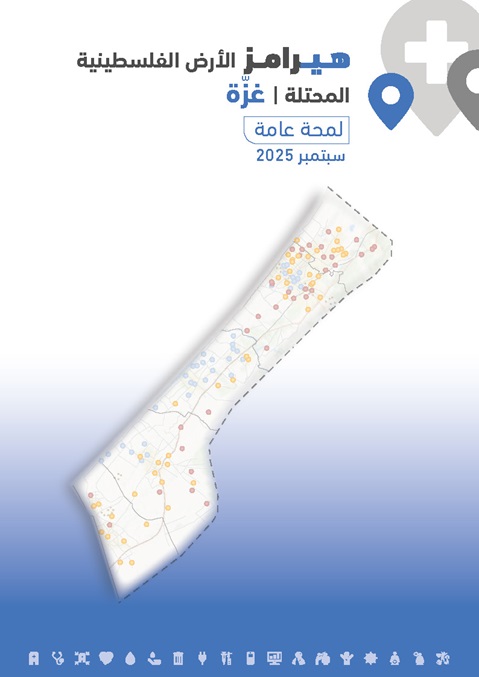 هيرامز الأرض الفلسطينية المحتلة | غزّة

لمحة عامة

سبتمبر 2025