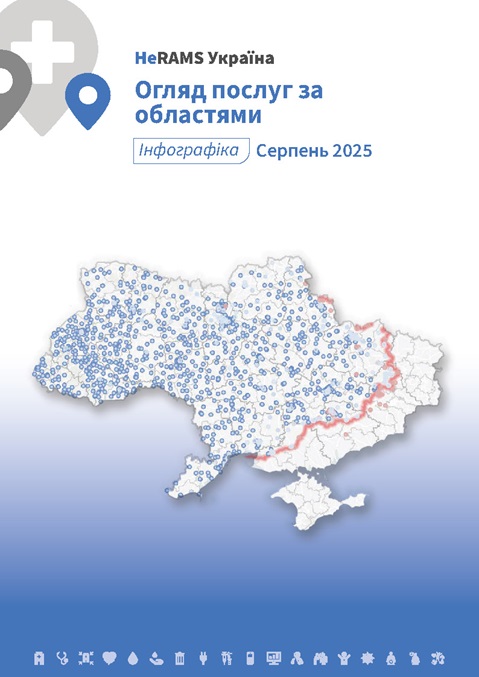 HeRAMS Україна

Огляд послуг за областями

Інфографіка Серпень 2025