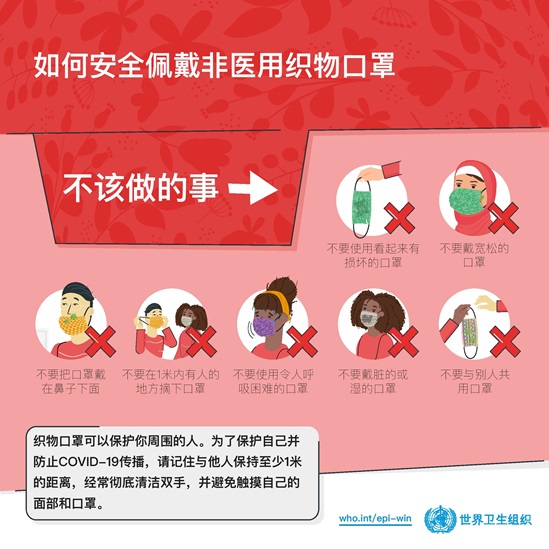 如何安全佩戴非医用织物口罩

不该做的事

不要使用看起来有损坏的口罩

不要戴宽松的口罩

不要把口罩戴在鼻子下面

不要在1米内有人的地方摘下口罩

不要使用令人呼吸困难的口罩

不要戴脏的或湿的口罩

不要与别人共用口罩

织物口罩可以保护你周围的人。为了保护自己并防止COVID-19传播，请记住与他人保持至少1米的距离，经常彻底清洁双手，并避免触摸自己的面部和口罩。

who.int/epi-win

世界卫生组织