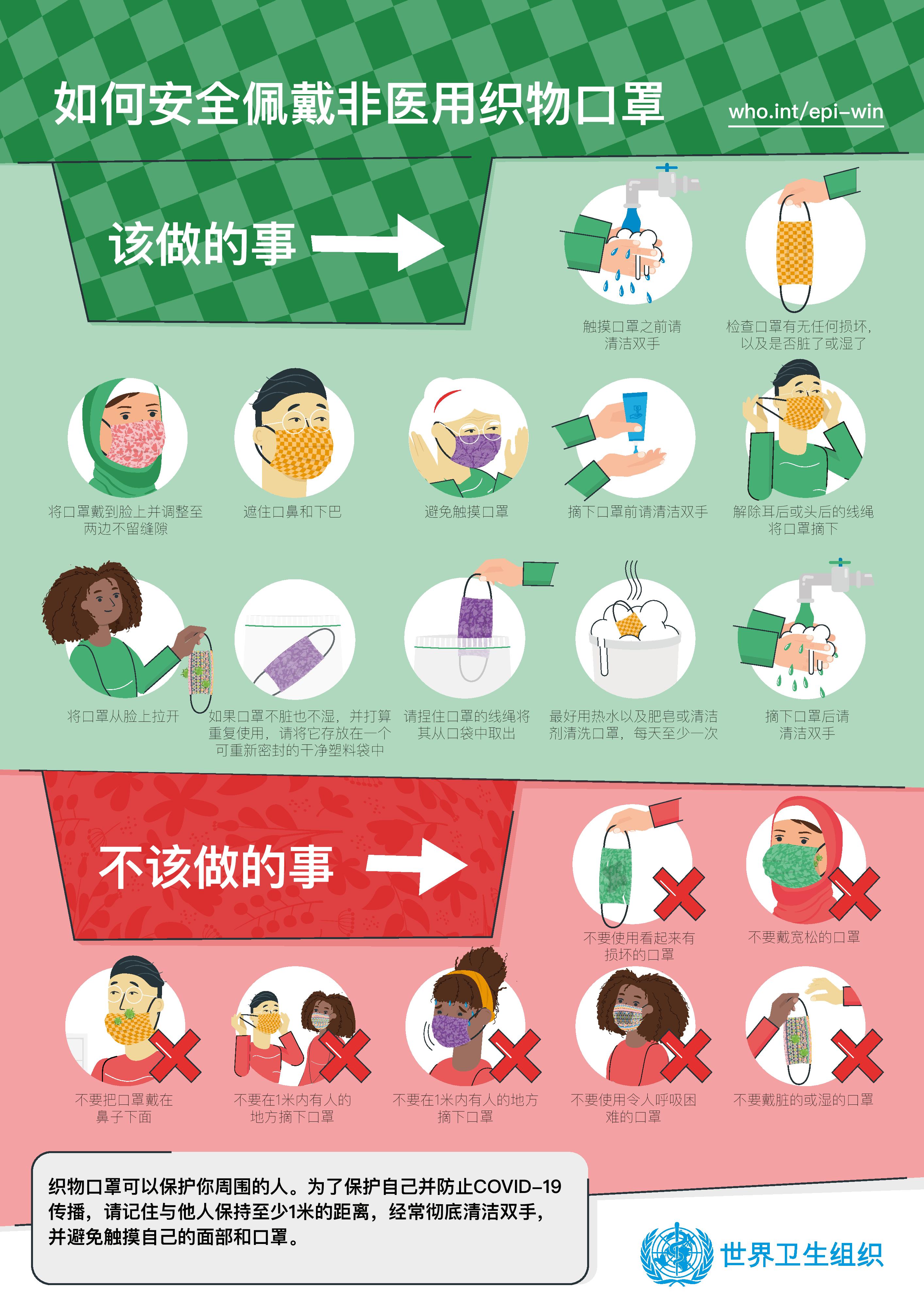 如何安全佩戴非医用织物口罩

who.int/epi-win

该做的事

触摸口罩之前请清洁双手

检查口罩有无任何损坏，以及是否脏了或湿了

将口罩戴到脸上并调整至两边不留缝隙

遮住口鼻和下巴

避免触摸口罩

摘下口罩前请清洁双手

解除耳后或头后的线绳将口罩摘下

将口罩从脸上拉开

如果口罩不脏也不湿，并打算重复使用，请将它存放在一个可重新密封的干净塑料袋中

请捏住口罩的线绳将其从口袋中取出

最好用热水以及肥皂或清洁剂清洗口罩，每天至少一次

摘下口罩后请清洁双手

不该做的事

不要使用看起来有损坏的口罩

不要戴宽松的口罩

不要把口罩戴在鼻子下面

不要在1米内有人的地方摘下口罩

不要在1米内有人的地方摘下口罩

不要使用令人呼吸困难的口罩

不要戴脏的或湿的口罩

织物口罩可以保护你周围的人。为了保护自己并防止COVID-19传播，请记住与他人保持至少1米的距离，经常彻底清洁双手，并避免触摸自己的面部和口罩。

世界卫生组织