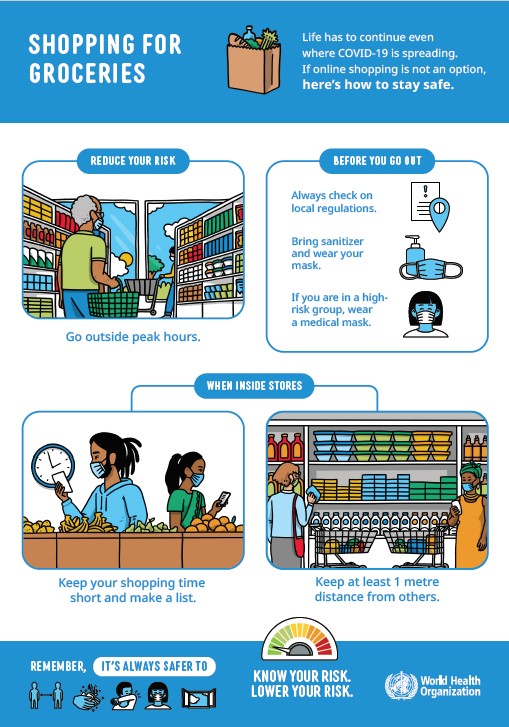 SHOPPING FOR GROCERIES

Life has to continue even where COVID-19 is spreading. If online shopping is not an option, here's how to stay safe.

REDUCE YOUR RISK

Go outside peak hours.

BEFORE YOU GO OUT

Always check on local regulations.

Bring sanitizer and wear your mask.

If you are in a high-risk group, wear a medical mask.

WHEN INSIDE STORES

Keep your shopping time short and make a list.

Keep at least 1 metre distance from others.

REMEMBER, IT'S ALWAYS SAFER TO

KNOW YOUR RISK. LOWER YOUR RISK.

World Health Organization