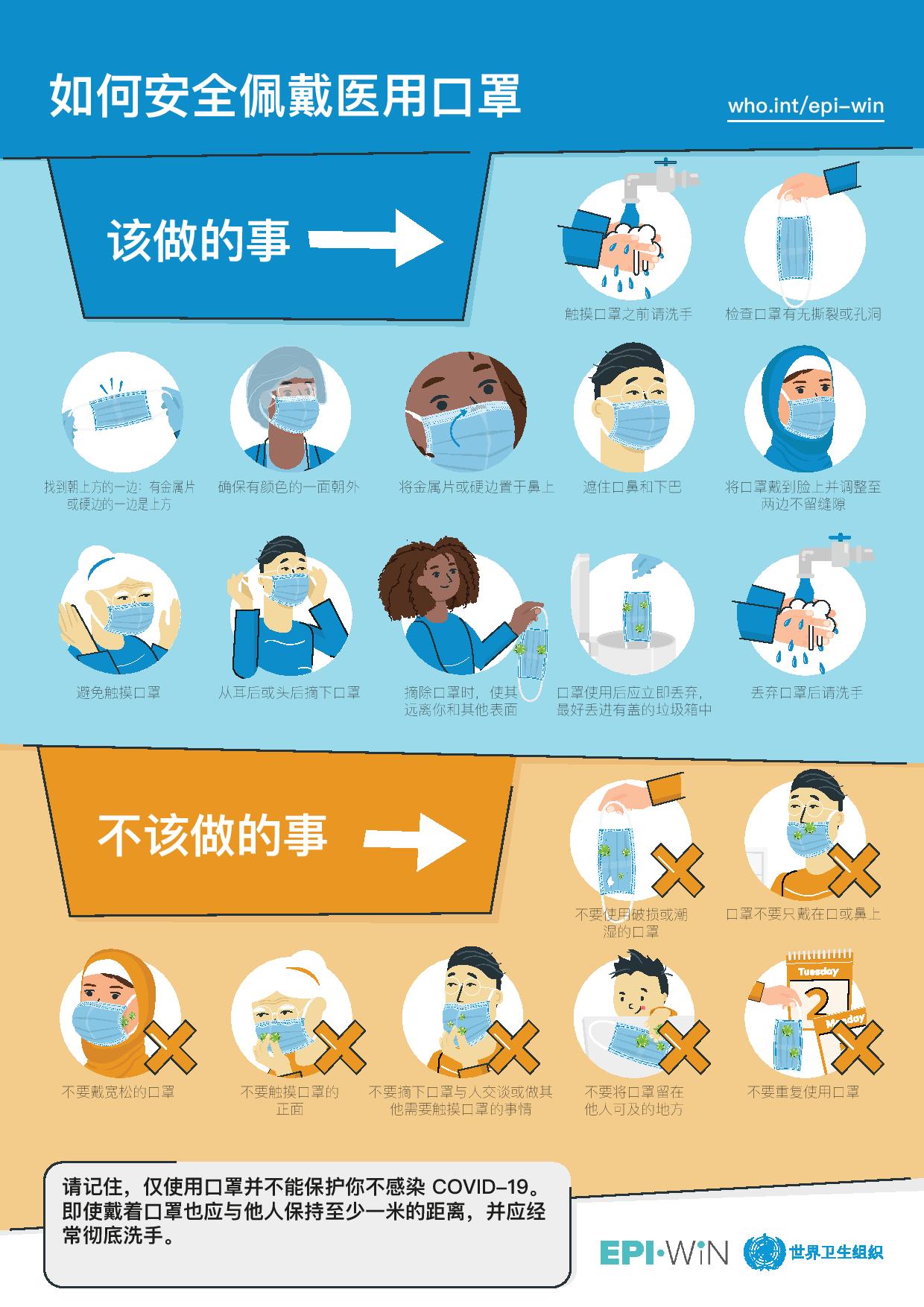 如何安全佩戴医用口罩

who.int/epi-win

该做的事

触摸口罩之前请洗手

检查口罩有无撕裂或孔洞

找到朝上方的一边：有金属片或硬边的一边是上方

确保有颜色的一面朝外

将金属片或硬边置于鼻上

遮住口鼻和下巴

将口罩戴到脸上并调整至两边不留缝隙

避免触摸口罩

从耳后或头后摘下口罩

摘除口罩时，使其远离你和其他表面

口罩使用后应立即丢弃，最好丢进有盖的垃圾箱中

丢弃口罩后请洗手

不该做的事

不要使用破损或潮湿的口罩

口罩不要只戴在口或鼻上

不要戴宽松的口罩

不要触摸口罩的正面

不要摘下口罩与人交谈或做其他需要触摸口罩的事情

不要将口罩留在他人可及的地方

Tuesday
2
Monday

不要重复使用口罩

请记住，仅使用口罩并不能保护你不感染 COVID-19。即使戴着口罩也应与他人保持至少一米的距离，并应经常彻底洗手。

EPI·WiN

世界卫生组织