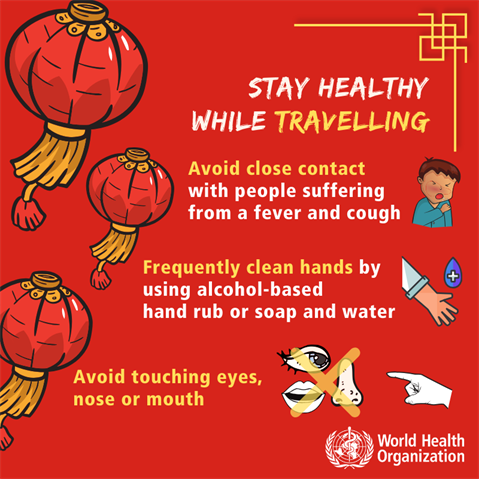 STAY HEALTHY WHILE TRAVELLING

Avoid close contact with people suffering from a fever and cough

Frequently clean hands by using alcohol-based hand rub or soap and water

Avoid touching eyes, nose or mouth

World Health Organization