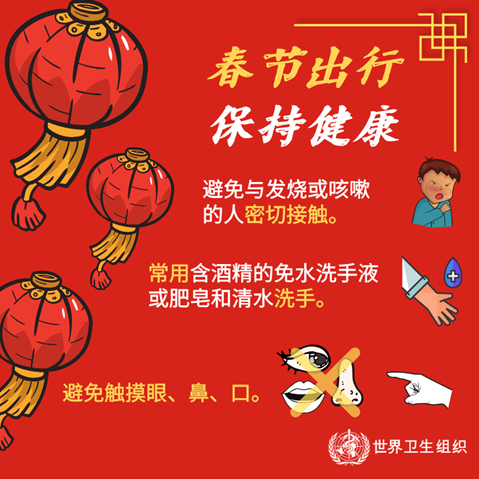 春节出行
保持健康

避免与发烧或咳嗽的人密切接触。

常用含酒精的免水洗手液或肥皂和清水洗手。

避免触摸眼、鼻、口。

世界卫生组织