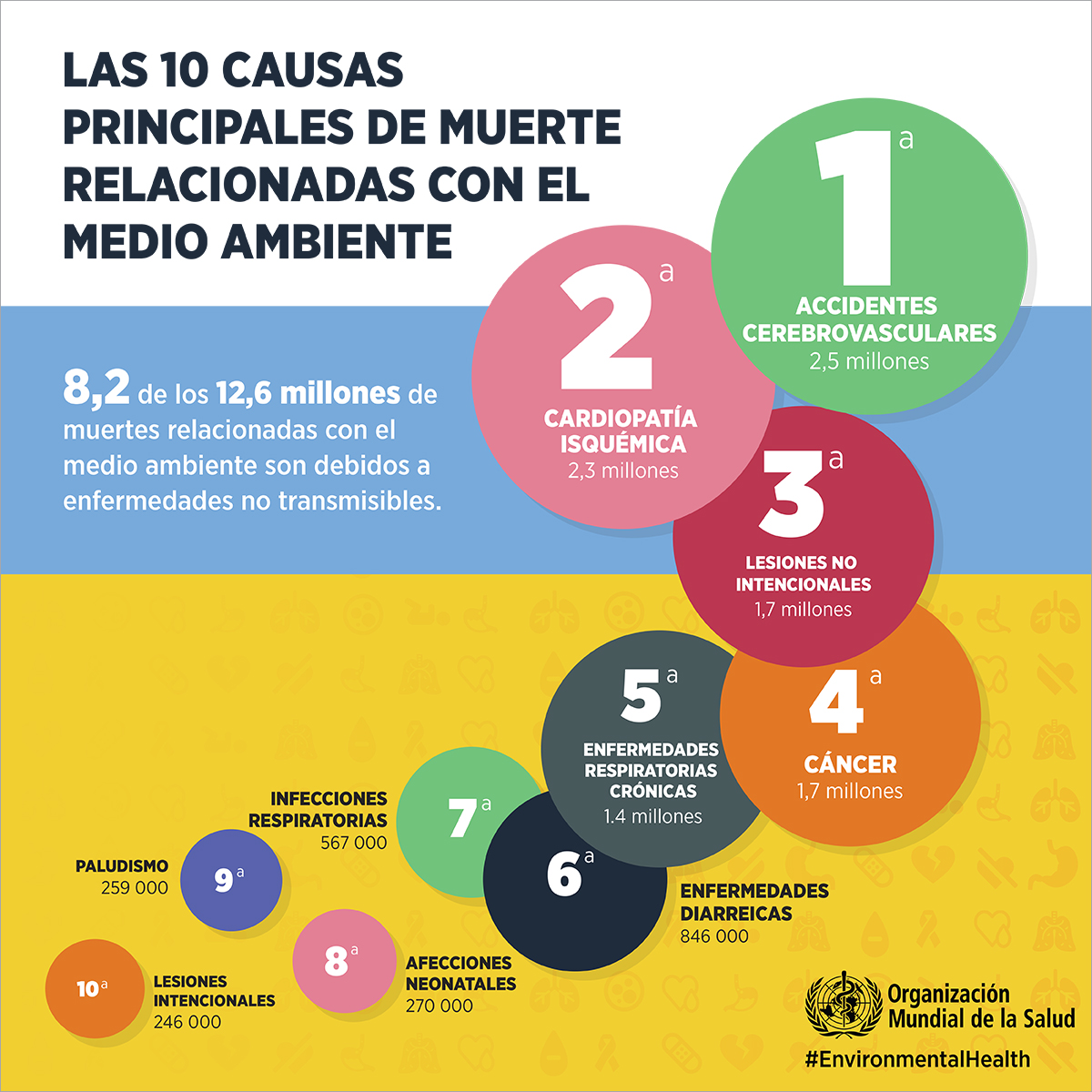 LAS 10 CAUSAS PRINCIPALES DE MUERTE RELACIONADAS CON EL MEDIO AMBIENTE

8,2 de los 12,6 millones de muertes relacionadas con el medio ambiente son debidos a enfermedades no transmisibles.

1ª
ACCIDENTES CEREBROVASCULARES
2,5 millones

2ª
CARDIOPATÍA ISQUÉMICA
2,3 millones

3ª
LESIONES NO INTENCIONALES
1,7 millones

4ª
CÁNCER
1,7 millones

5ª
ENFERMEDADES RESPIRATORIAS CRÓNICAS
1.4 millones

6ª
ENFERMEDADES DIARREICAS
846 000

7ª
INFECCIONES RESPIRATORIAS
567 000

8ª
AFECCIONES NEONATALES
270 000

9ª
PALUDISMO
259 000

10ª
LESIONES INTENCIONALES
246 000

Organización Mundial de la Salud

#EnvironmentalHealth