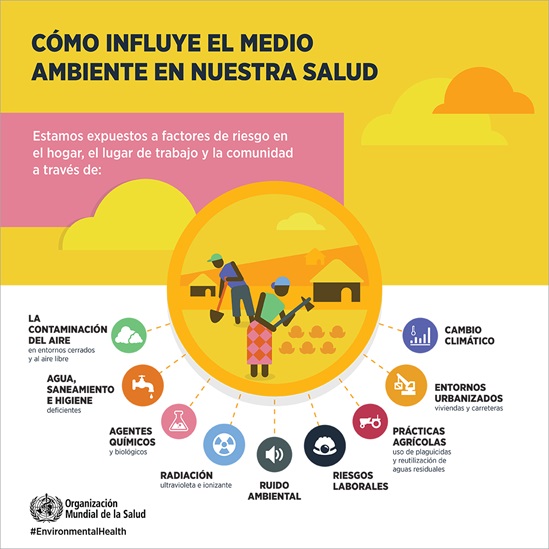 CÓMO INFLUYE EL MEDIO AMBIENTE EN NUESTRA SALUD

Estamos expuestos a factores de riesgo en el hogar, el lugar de trabajo y la comunidad a través de:

LA CONTAMINACIÓN DEL AIRE
en entornos cerrados y al aire libre

AGUA, SANEAMIENTO E HIGIENE
deficientes

AGENTES QUÍMICOS
y biológicos

RADIACIÓN
ultravioleta e ionizante

RUIDO AMBIENTAL

RIESGOS LABORALES

PRÁCTICAS AGRÍCOLAS
uso de plaguicidas y reutilización de aguas residuales

ENTORNOS URBANIZADOS
viviendas y carreteras

CAMBIO CLIMÁTICO

Organización Mundial de la Salud

#EnvironmentalHealth