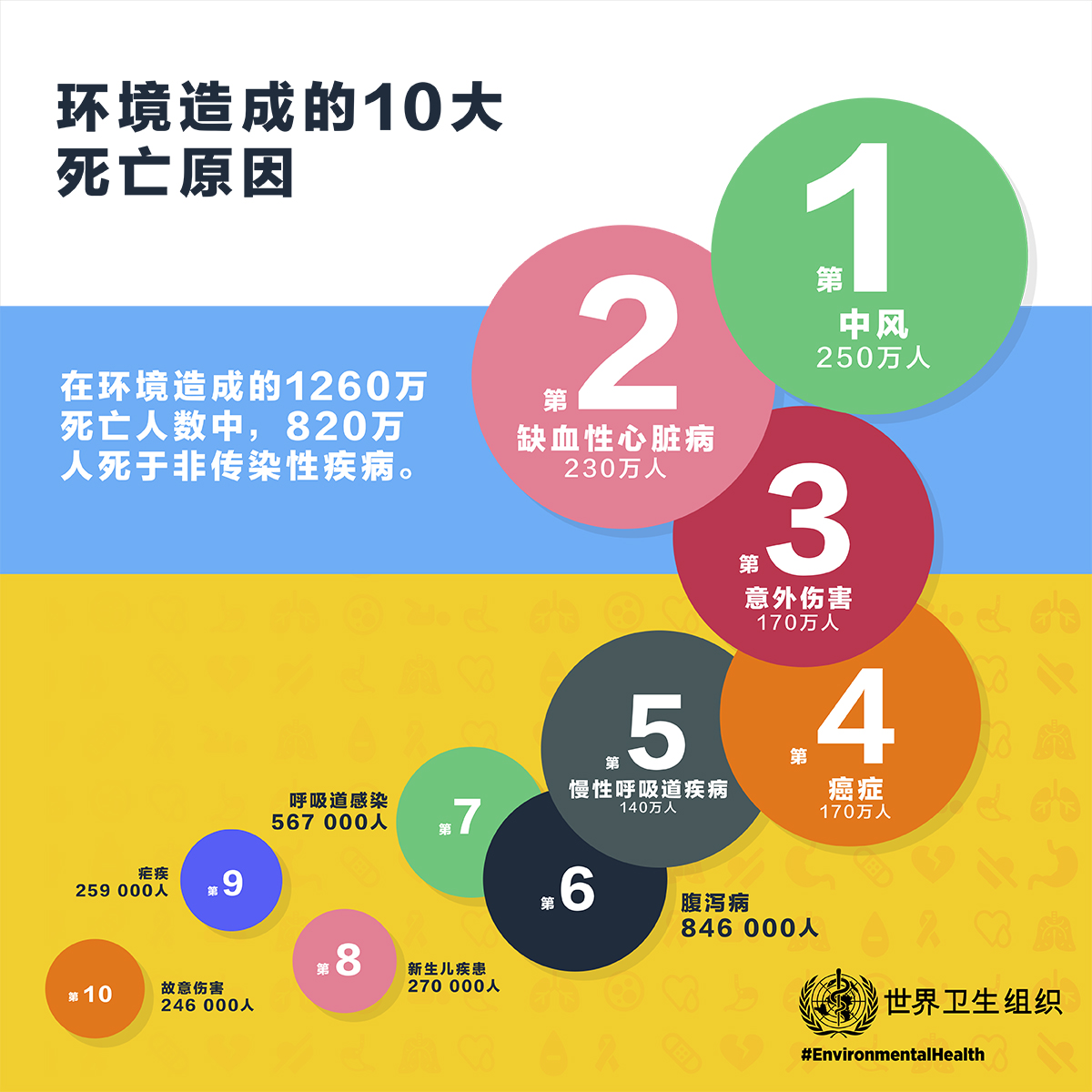 环境造成的10大死亡原因

在环境造成的1260万死亡人数中，820万人死于非传染性疾病。

第1
中风
250万人

第2
缺血性心脏病
230万人

第3
意外伤害
170万人

第4
癌症
170万人

第5
慢性呼吸道疾病
140万人

第6
腹泻病
846 000人

第7
呼吸道感染
567 000人

第8
新生儿疾患
270 000人

第9
疟疾
259 000人

第10
故意伤害
246 000人

世界卫生组织

#EnvironmentalHealth