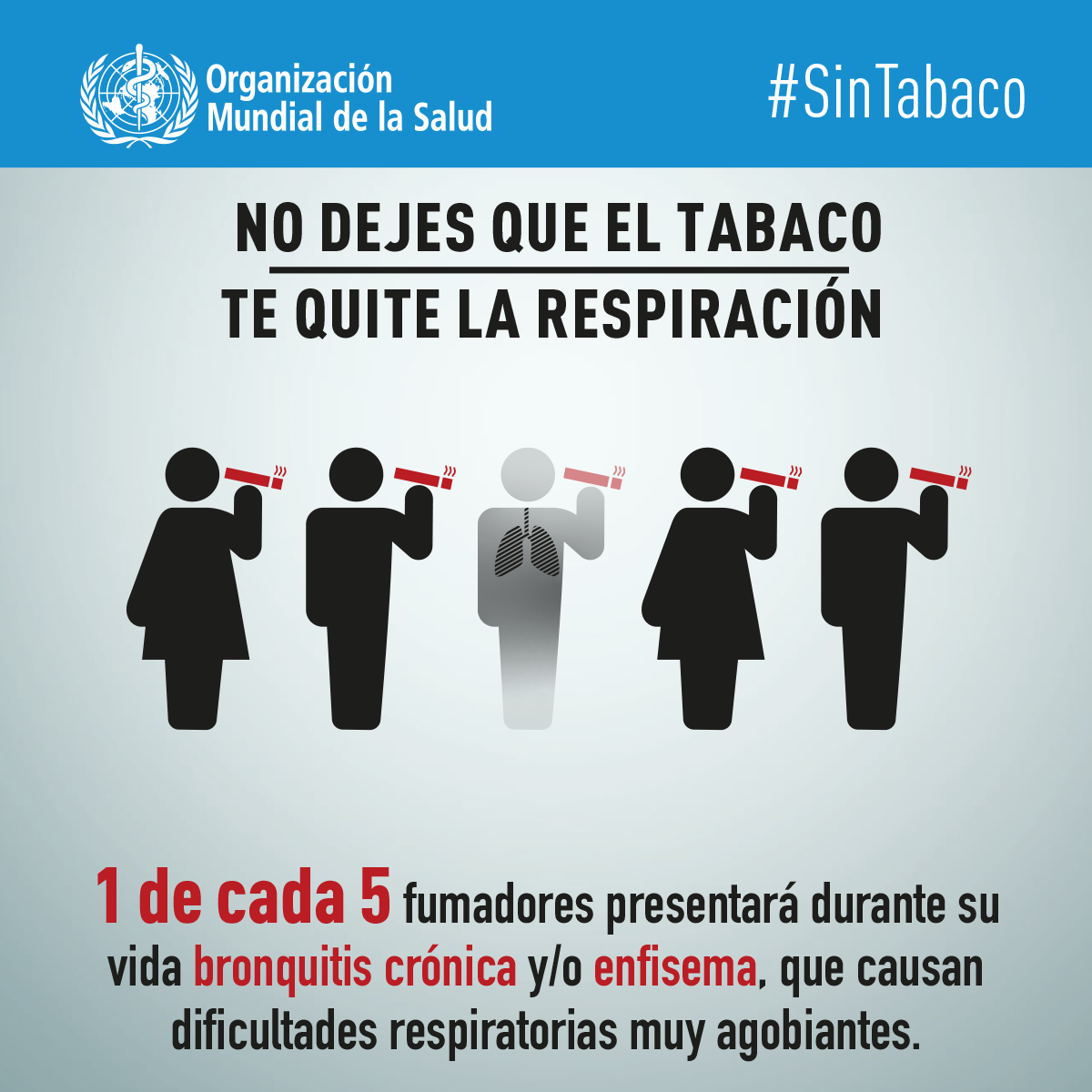 Organización Mundial de la Salud

#SinTabaco

NO DEJES QUE EL TABACO
TE QUITE LA RESPIRACIÓN

1 de cada 5 fumadores presentará durante su vida bronquitis crónica y/o enfisema, que causan dificultades respiratorias muy agobiantes.