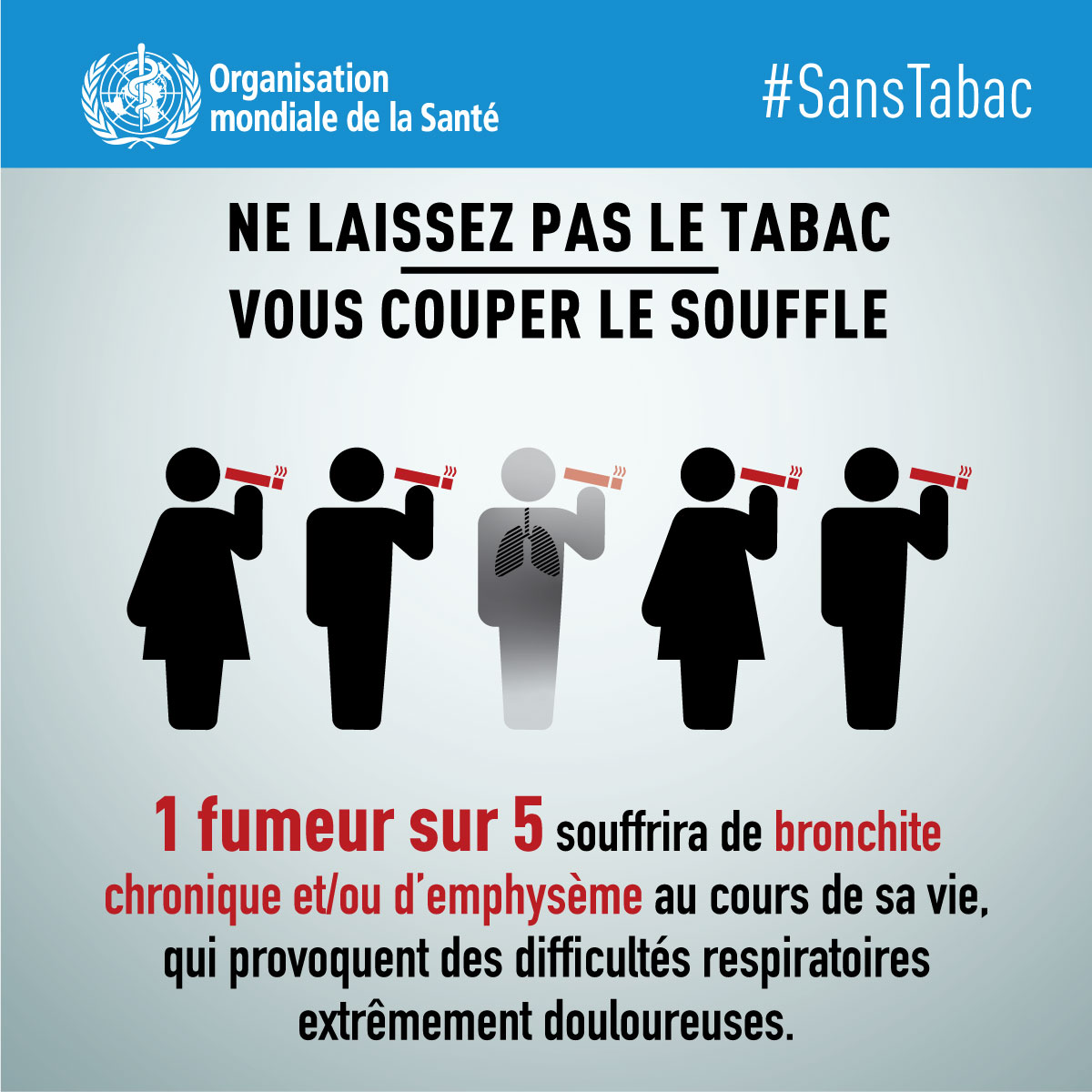 Organisation mondiale de la Santé

#SansTabac

NE LAISSEZ PAS LE TABAC VOUS COUPER LE SOUFFLE

1 fumeur sur 5 souffrira de bronchite chronique et/ou d'emphysème au cours de sa vie, qui provoquent des difficultés respiratoires extrêmement douloureuses.