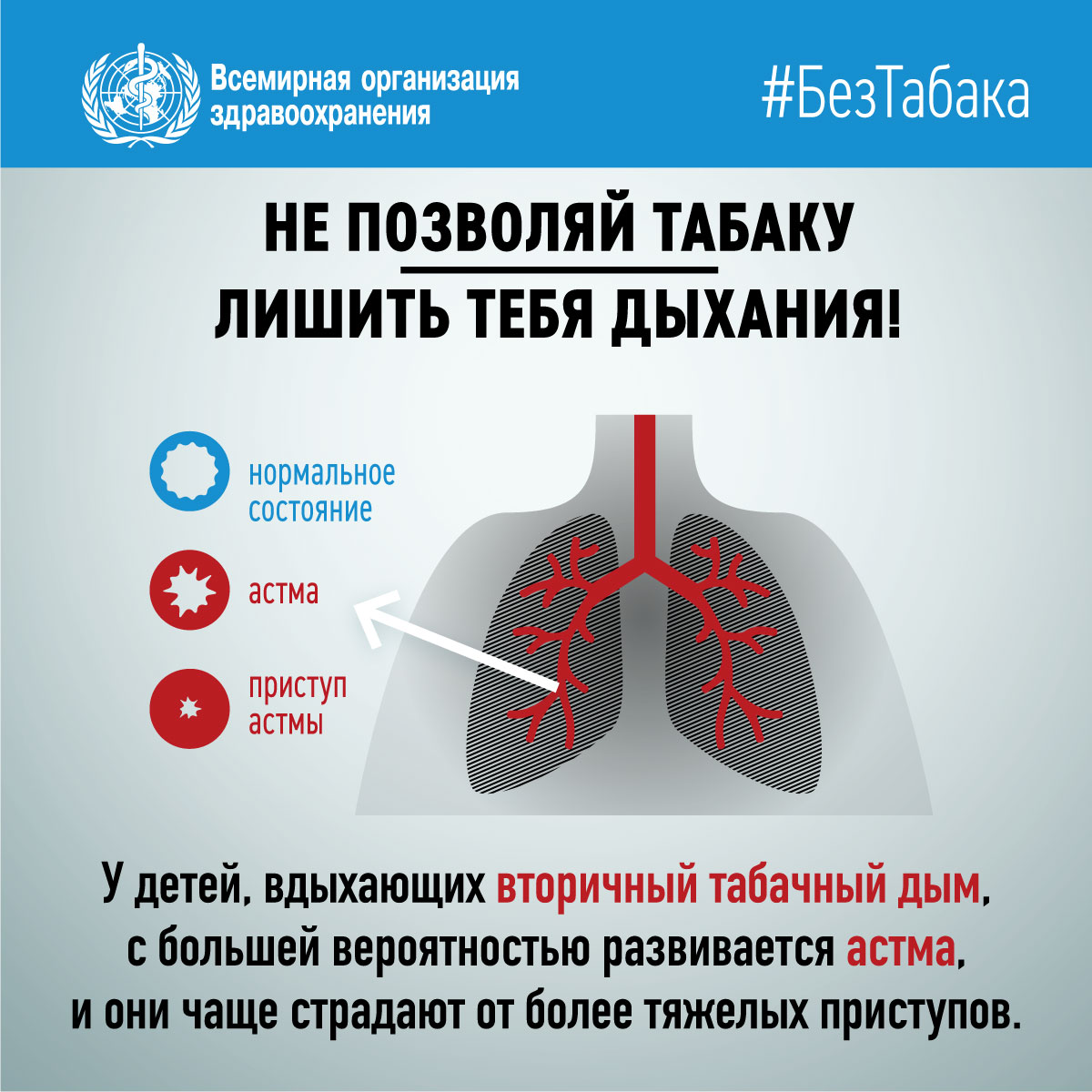 Всемирная организация здравоохранения

#БезТабака

НЕ ПОЗВОЛЯЙ ТАБАКУ ЛИШИТЬ ТЕБЯ ДЫХАНИЯ!

нормальное состояние

астма

приступ астмы

У детей, вдыхающих вторичный табачный дым, с большей вероятностью развивается астма, и они чаще страдают от более тяжелых приступов.