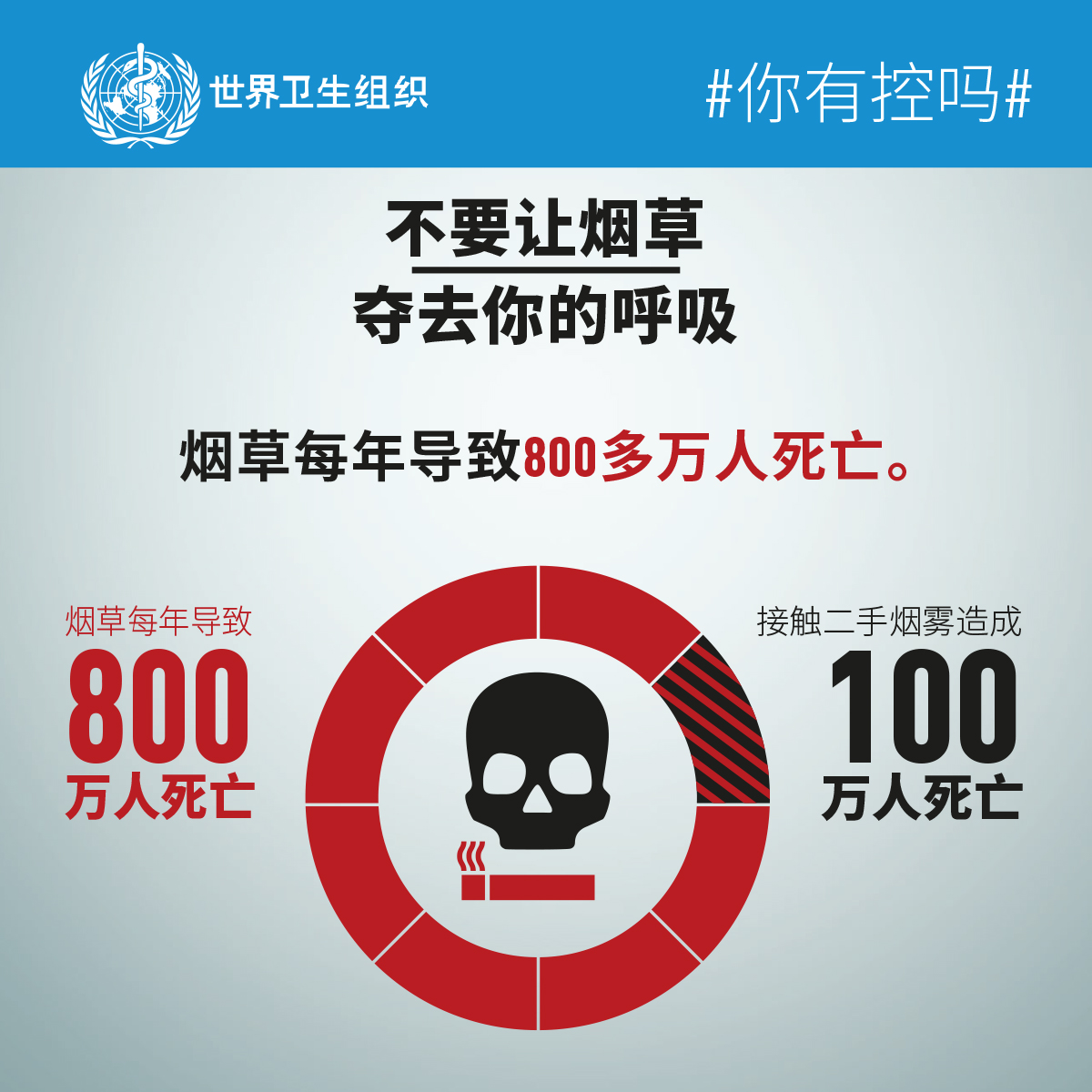 世界卫生组织

#你有控吗#

不要让烟草
夺去你的呼吸

烟草每年导致800多万人死亡。

烟草每年导致
800
万人死亡

接触二手烟雾造成
100
万人死亡