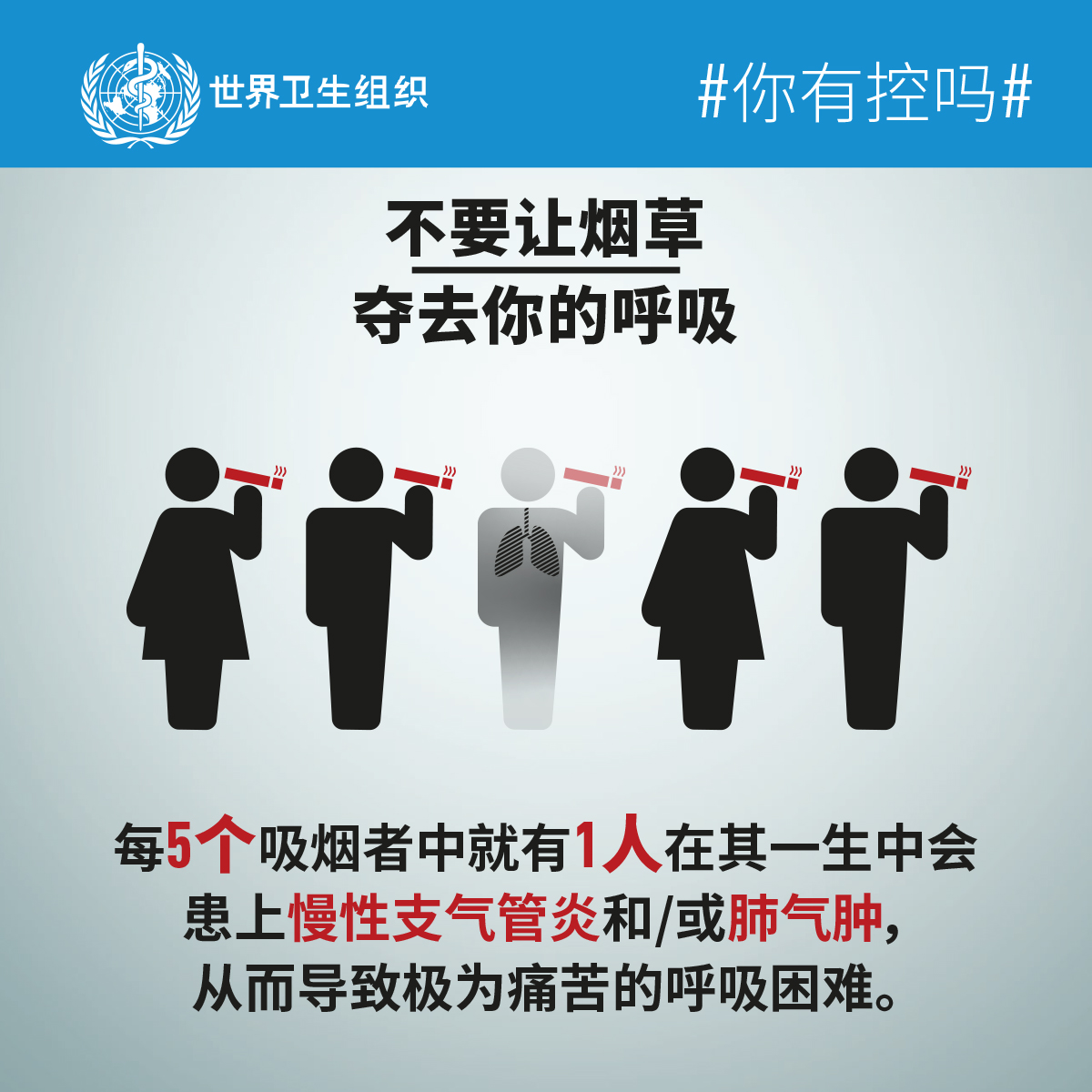 世界卫生组织

#你有控吗#

不要让烟草
夺去你的呼吸

每5个吸烟者中就有1人在其一生中会患上慢性支气管炎和/或肺气肿，从而导致极为痛苦的呼吸困难。