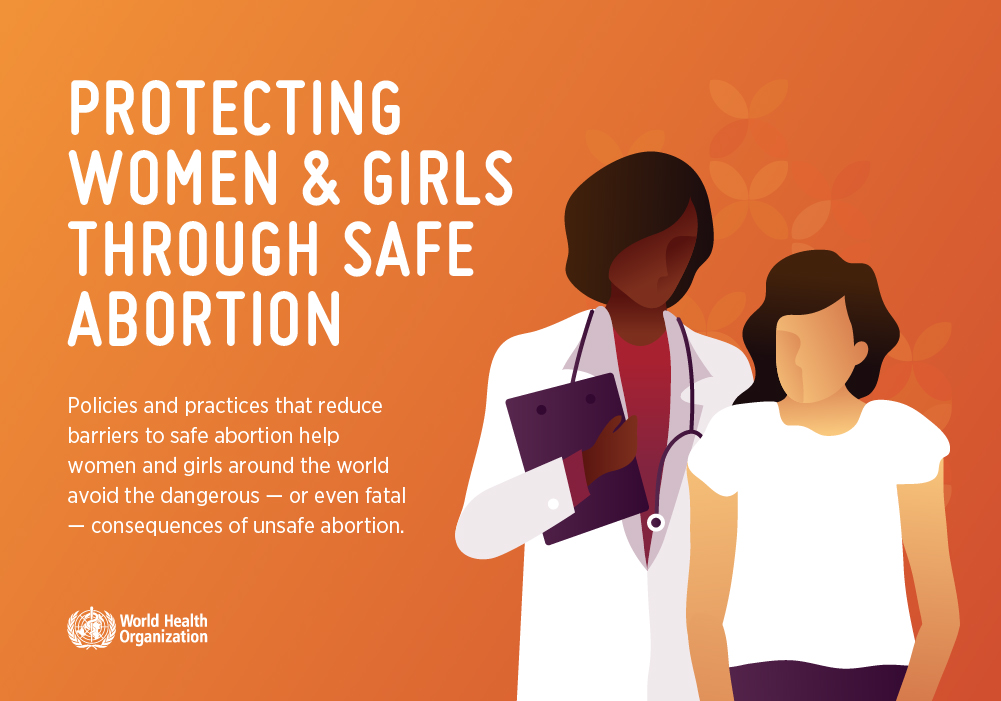 PROTECTING WOMEN & GIRLS THROUGH SAFE ABORTION

Policies and practices that reduce barriers to safe abortion help women and girls around the world avoid the dangerous — or even fatal — consequences of unsafe abortion.

World Health Organization