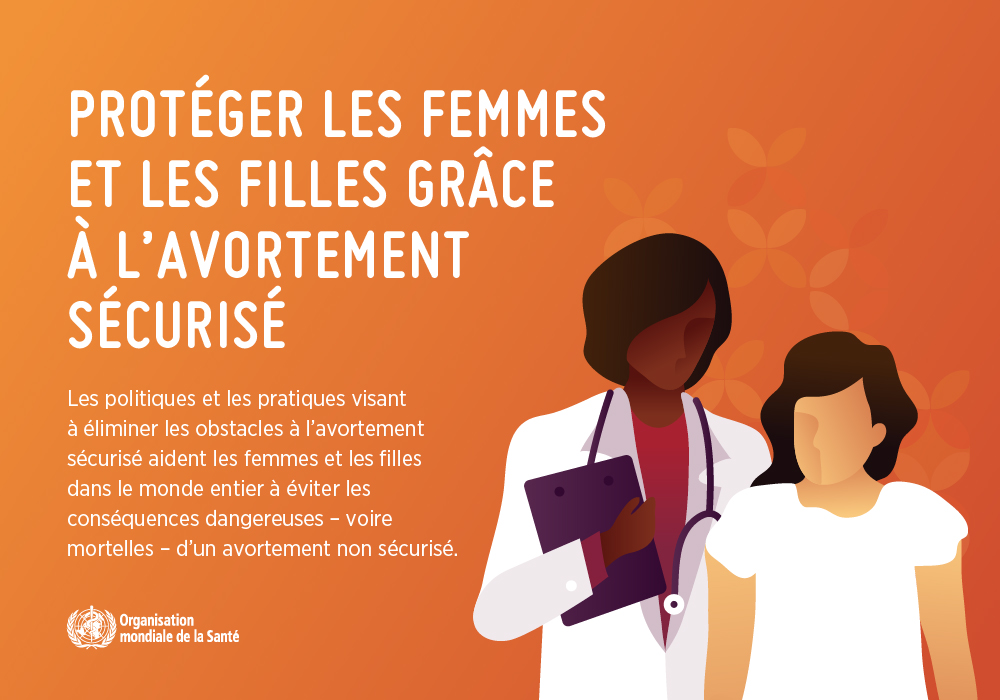 PROTÉGER LES FEMMES ET LES FILLES GRÂCE À L'AVORTEMENT SÉCURISÉ

Les politiques et les pratiques visant à éliminer les obstacles à l'avortement sécurisé aident les femmes et les filles dans le monde entier à éviter les conséquences dangereuses – voire mortelles – d'un avortement non sécurisé.

Organisation mondiale de la Santé