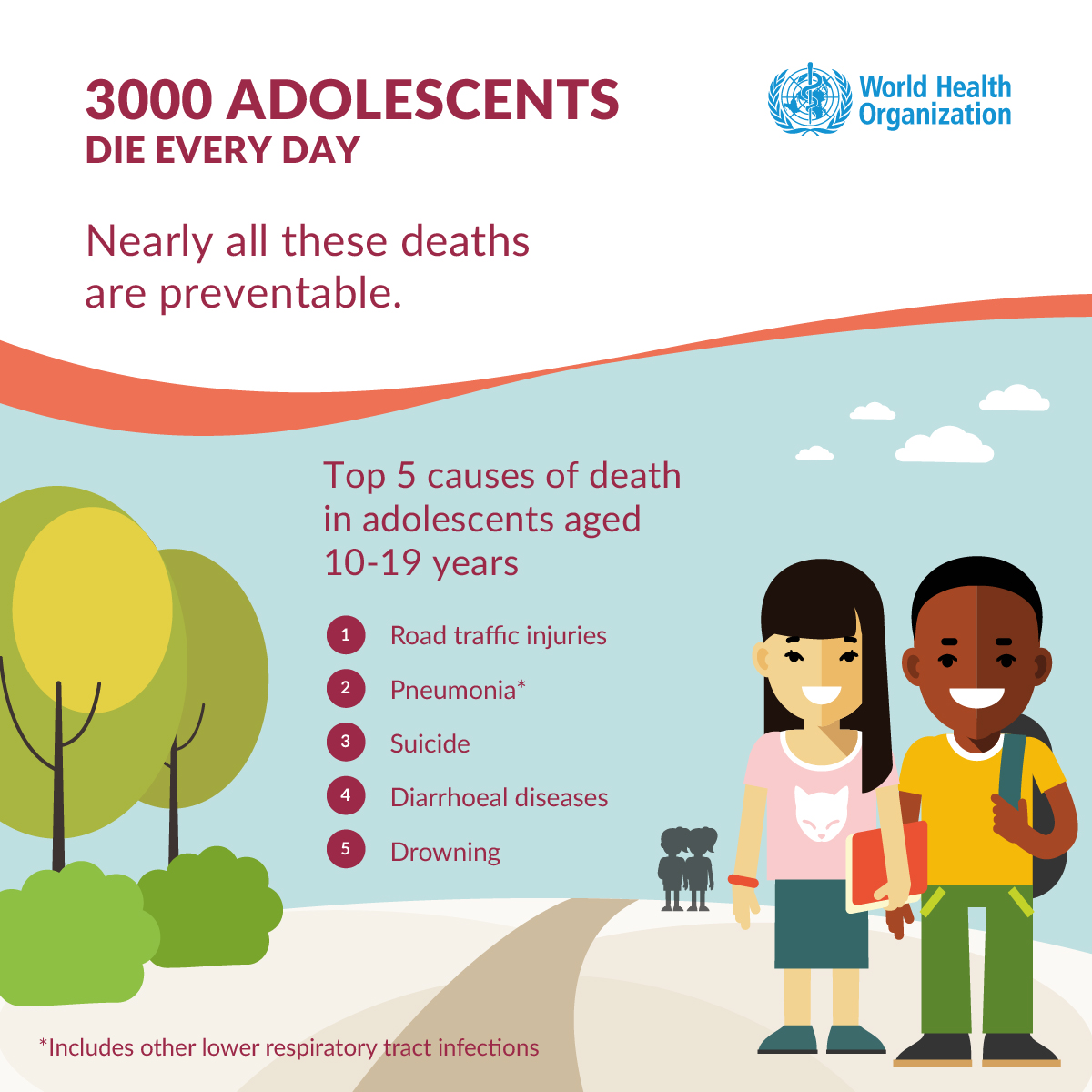 3000 ADOLESCENTS
DIE EVERY DAY

World Health Organization

Nearly all these deaths are preventable.

Top 5 causes of death in adolescents aged 10-19 years

1 Road traffic injuries
2 Pneumonia*
3 Suicide
4 Diarrhoeal diseases
5 Drowning

*Includes other lower respiratory tract infections