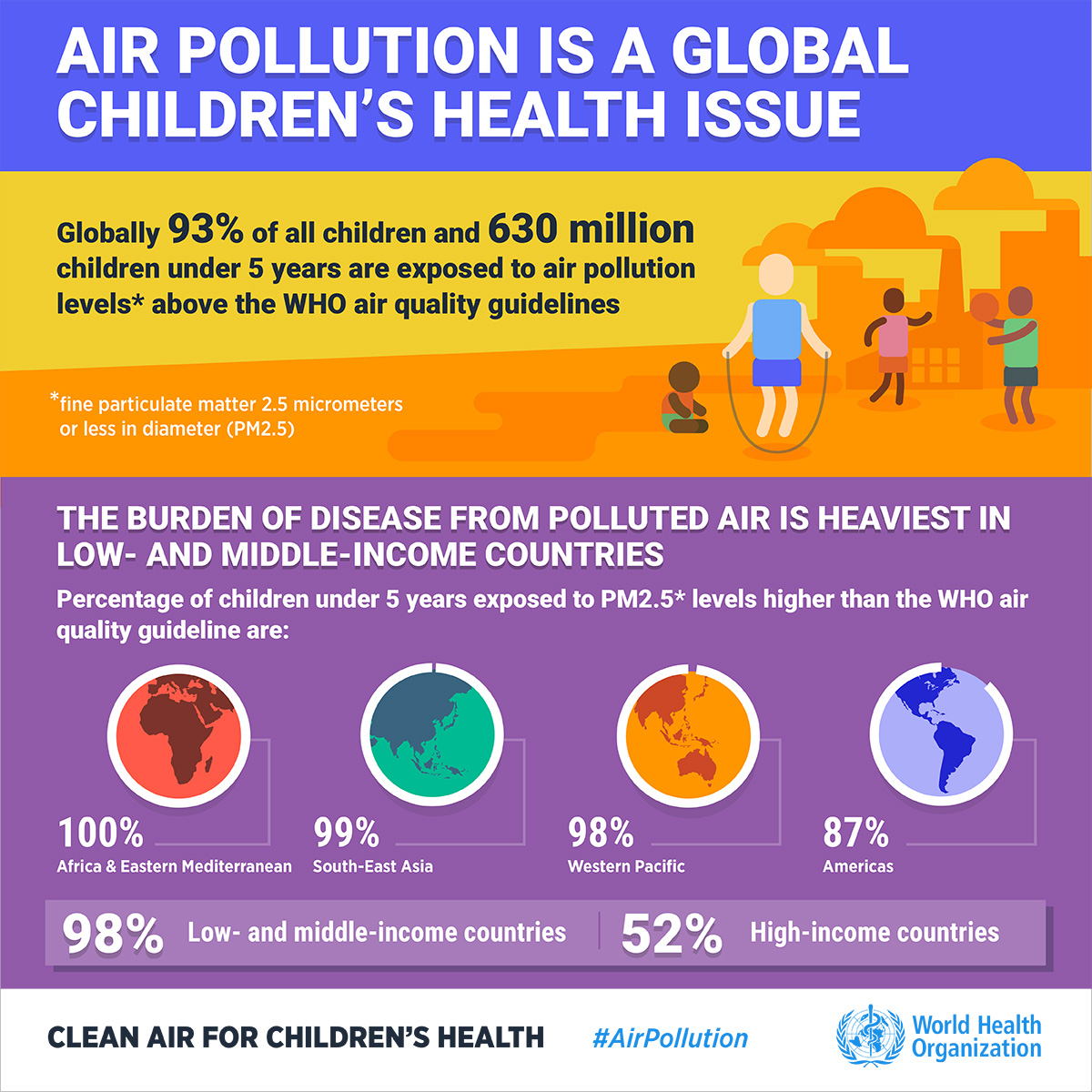 AIR POLLUTION IS A GLOBAL CHILDREN'S HEALTH ISSUE

Globally 93% of all children and 630 million children under 5 years are exposed to air pollution levels* above the WHO air quality guidelines

*fine particulate matter 2.5 micrometers or less in diameter (PM2.5)

THE BURDEN OF DISEASE FROM POLLUTED AIR IS HEAVIEST IN LOW- AND MIDDLE-INCOME COUNTRIES

Percentage of children under 5 years exposed to PM2.5* levels higher than the WHO air quality guideline are:

100%
Africa & Eastern Mediterranean

99%
South-East Asia

98%
Western Pacific

87%
Americas

98% Low- and middle-income countries

52% High-income countries

CLEAN AIR FOR CHILDREN'S HEALTH

#AirPollution

World Health Organization