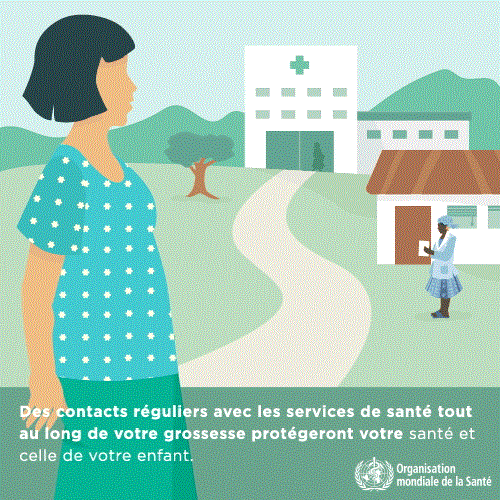 Des contacts réguliers avec les services de santé tout au long de votre grossesse protégeront votre santé et celle de votre enfant.

Organisation mondiale de la Santé