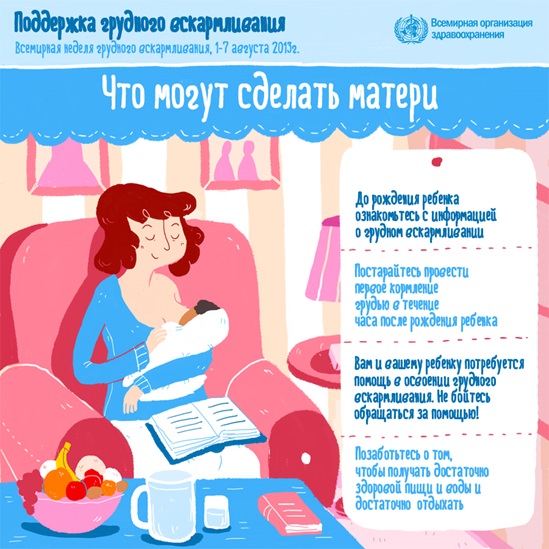 Поддержка грудного вскармливания
Всемирная неделя грудного вскармливания, 1-7 августа 2013г.

Всемирная организация здравоохранения

Что могут сделать матери

До рождения ребенка ознакомьтесь с информацией о грудном вскармливании

Постарайтесь провести первое кормление грудью в течение часа после рождения ребенка

Вам и вашему ребенку потребуется помощь в освоении грудного вскармливания. Не бойтесь обращаться за помощью!

Позаботьтесь о том, чтобы получать достаточно здоровой пищи и воды и достаточно отдыхать