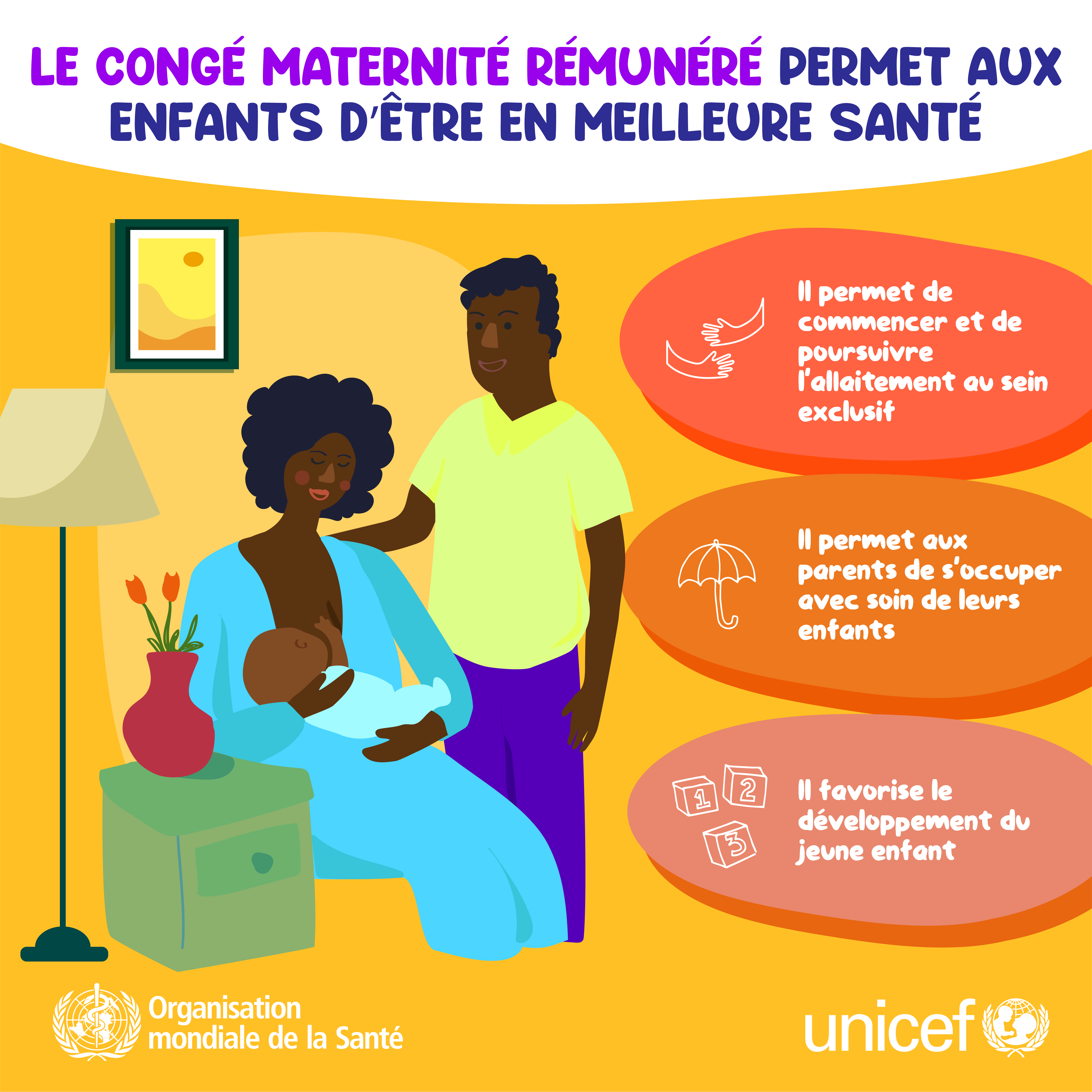 LE CONGÉ MATERNITÉ RÉMUNÉRÉ PERMET AUX ENFANTS D'ÊTRE EN MEILLEURE SANTÉ

Il permet de commencer et de poursuivre l'allaitement au sein exclusif

Il permet aux parents de s'occuper avec soin de leurs enfants

1 2 3

Il favorise le développement du jeune enfant

Organisation mondiale de la Santé

unicef