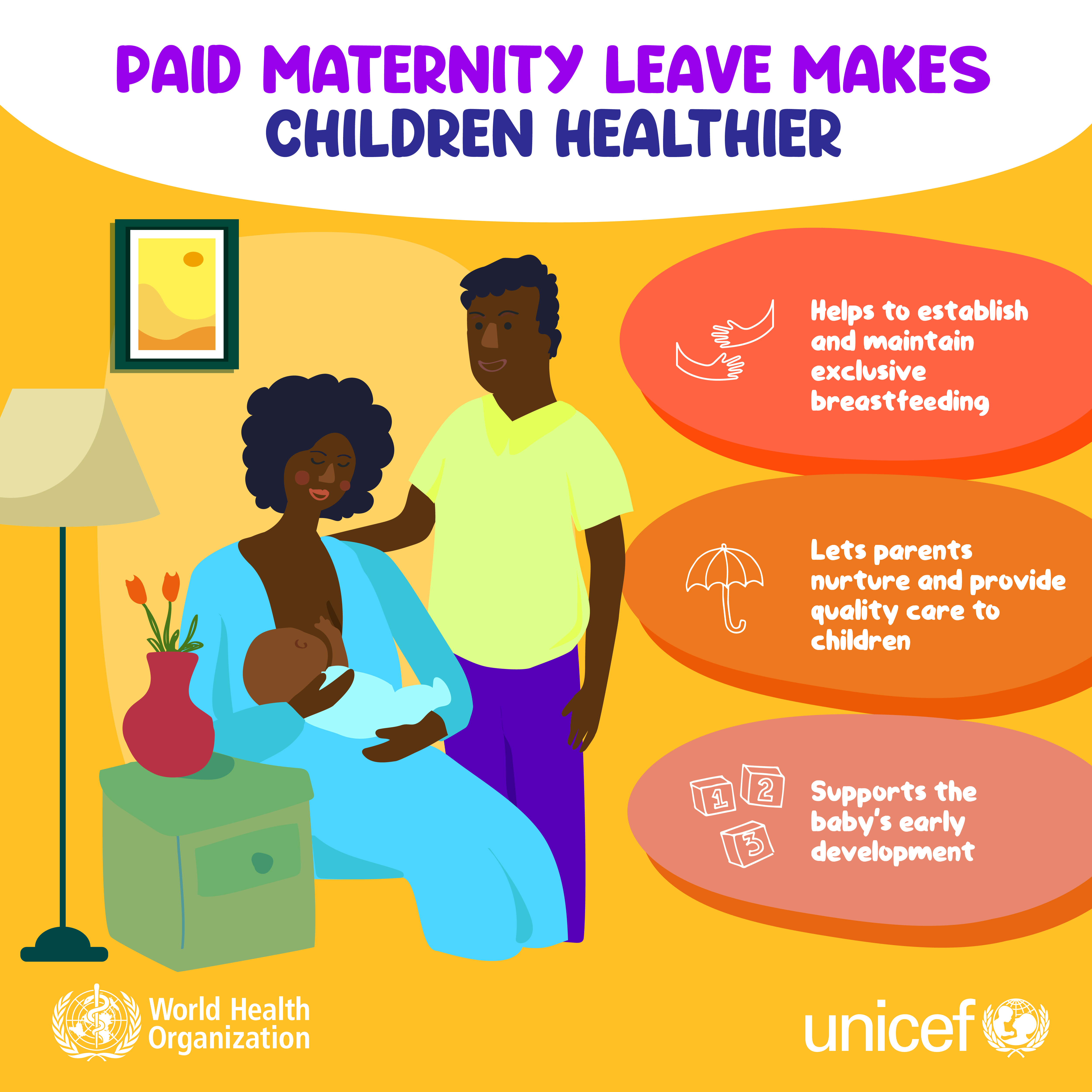 PAID MATERNITY LEAVE MAKES CHILDREN HEALTHIER

Helps to establish and maintain exclusive breastfeeding

Lets parents nurture and provide quality care to children

1 2 3

Supports the baby's early development

World Health Organization

unicef