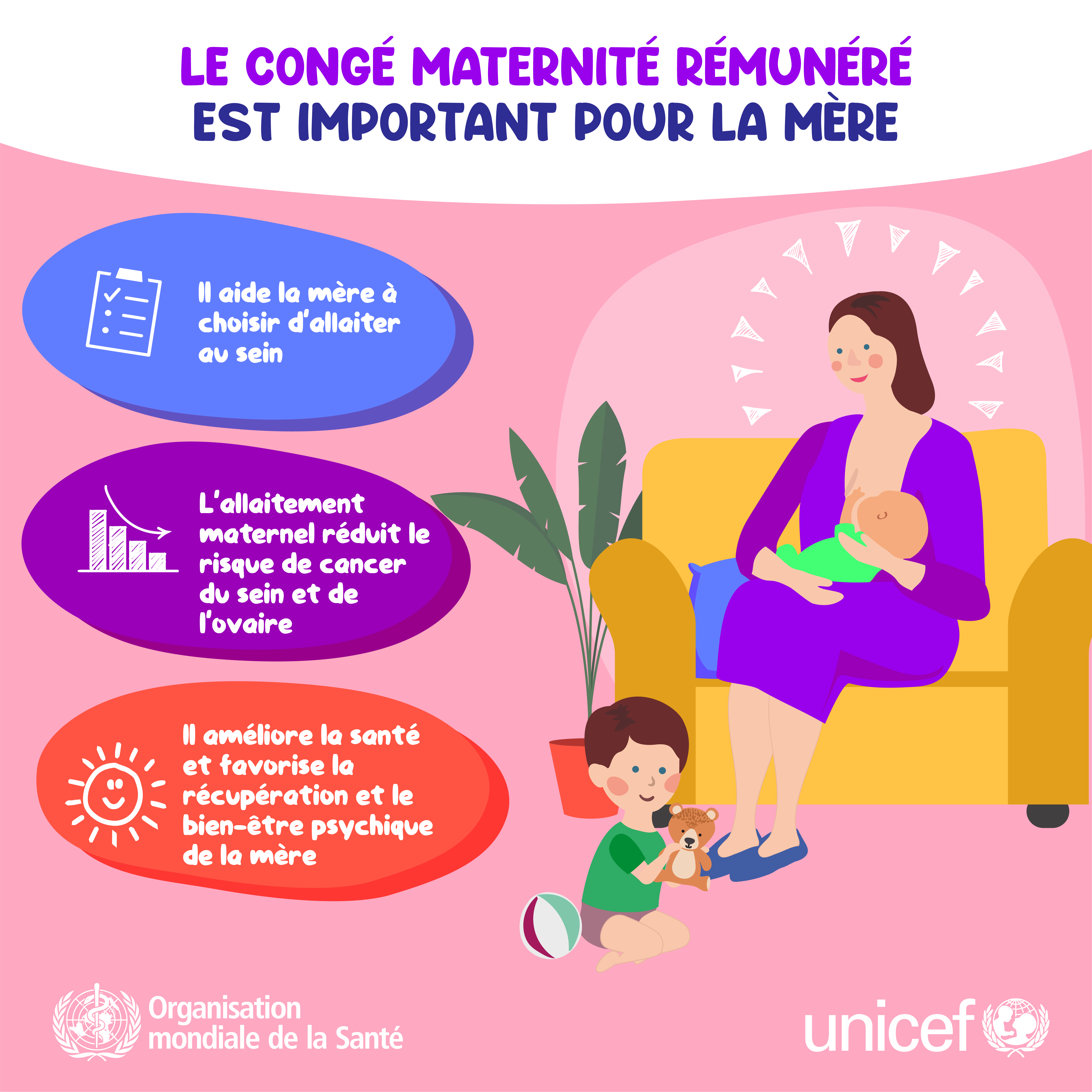 LE CONGÉ MATERNITÉ RÉMUNÉRÉ EST IMPORTANT POUR LA MÈRE

Il aide la mère à choisir d'allaiter au sein

L'allaitement maternel réduit le risque de cancer du sein et de l'ovaire

Il améliore la santé et favorise la récupération et le bien-être psychique de la mère

Organisation mondiale de la Santé

unicef