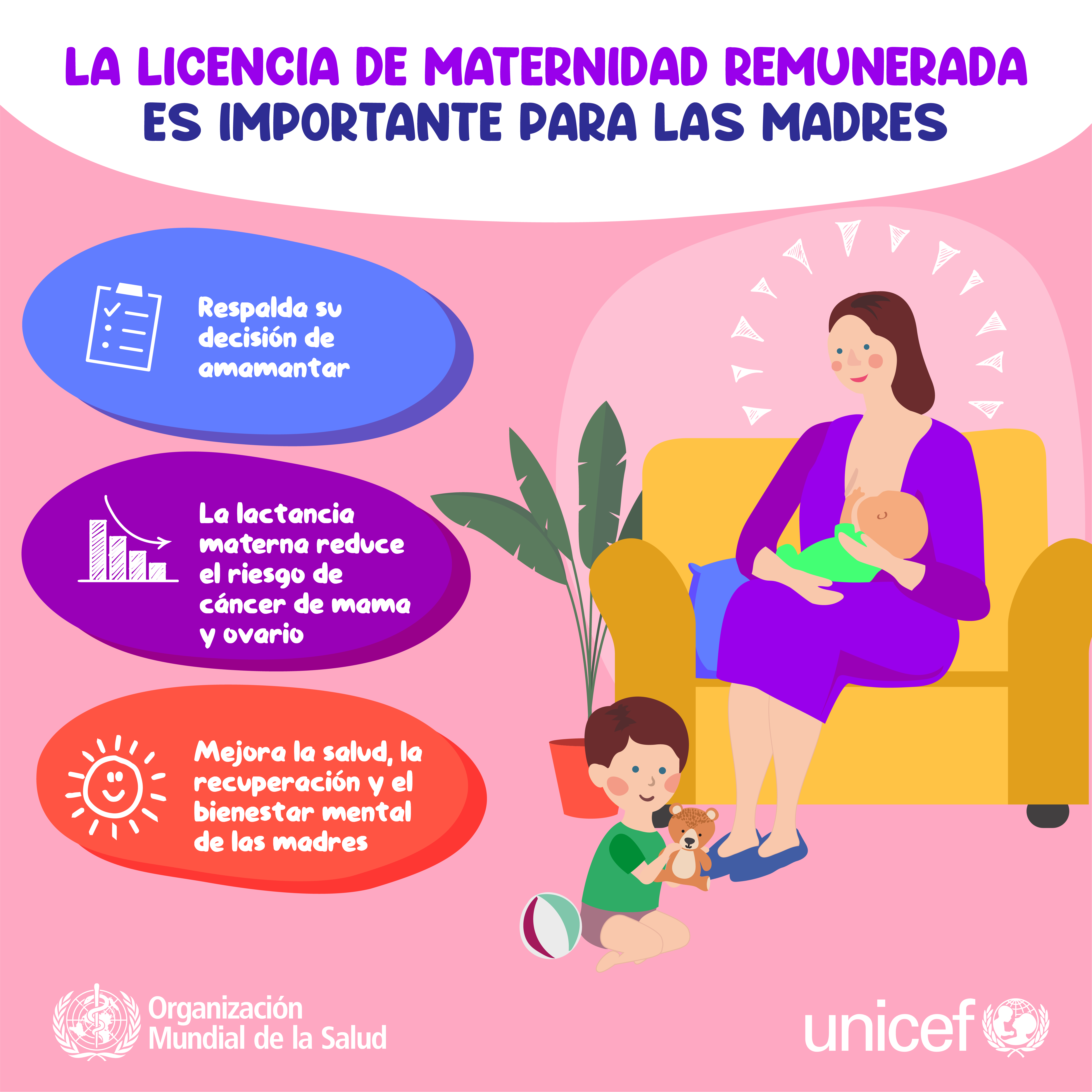 LA LICENCIA DE MATERNIDAD REMUNERADA
ES IMPORTANTE PARA LAS MADRES

Respalda su decisión de amamantar

La lactancia materna reduce el riesgo de cáncer de mama y ovario

Mejora la salud, la recuperación y el bienestar mental de las madres

Organización Mundial de la Salud

unicef