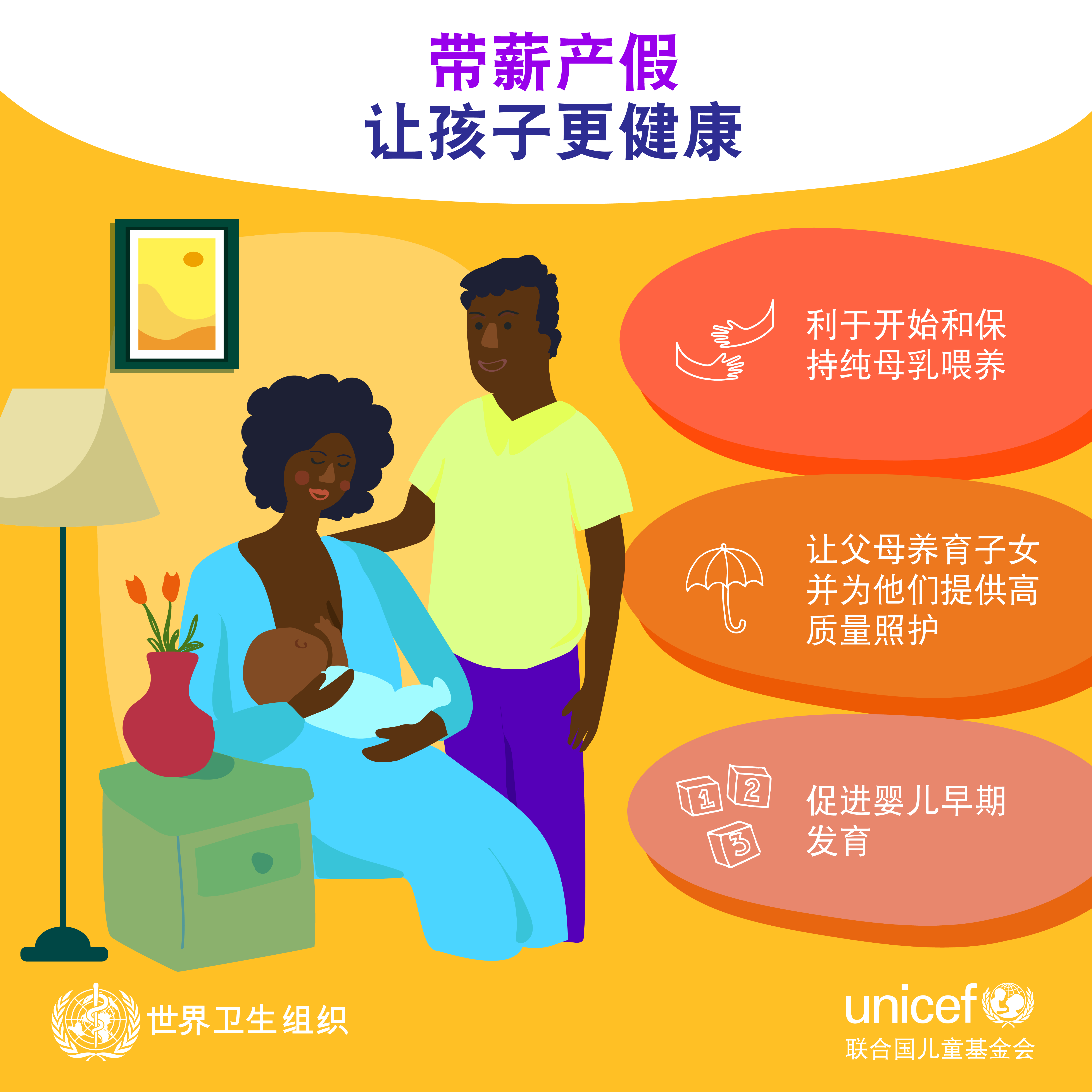 带薪产假
让孩子更健康

利于开始和保持纯母乳喂养

让父母养育子女并为他们提供高质量照护

1 2 3

促进婴儿早期发育

世界卫生组织

unicef
联合国儿童基金会