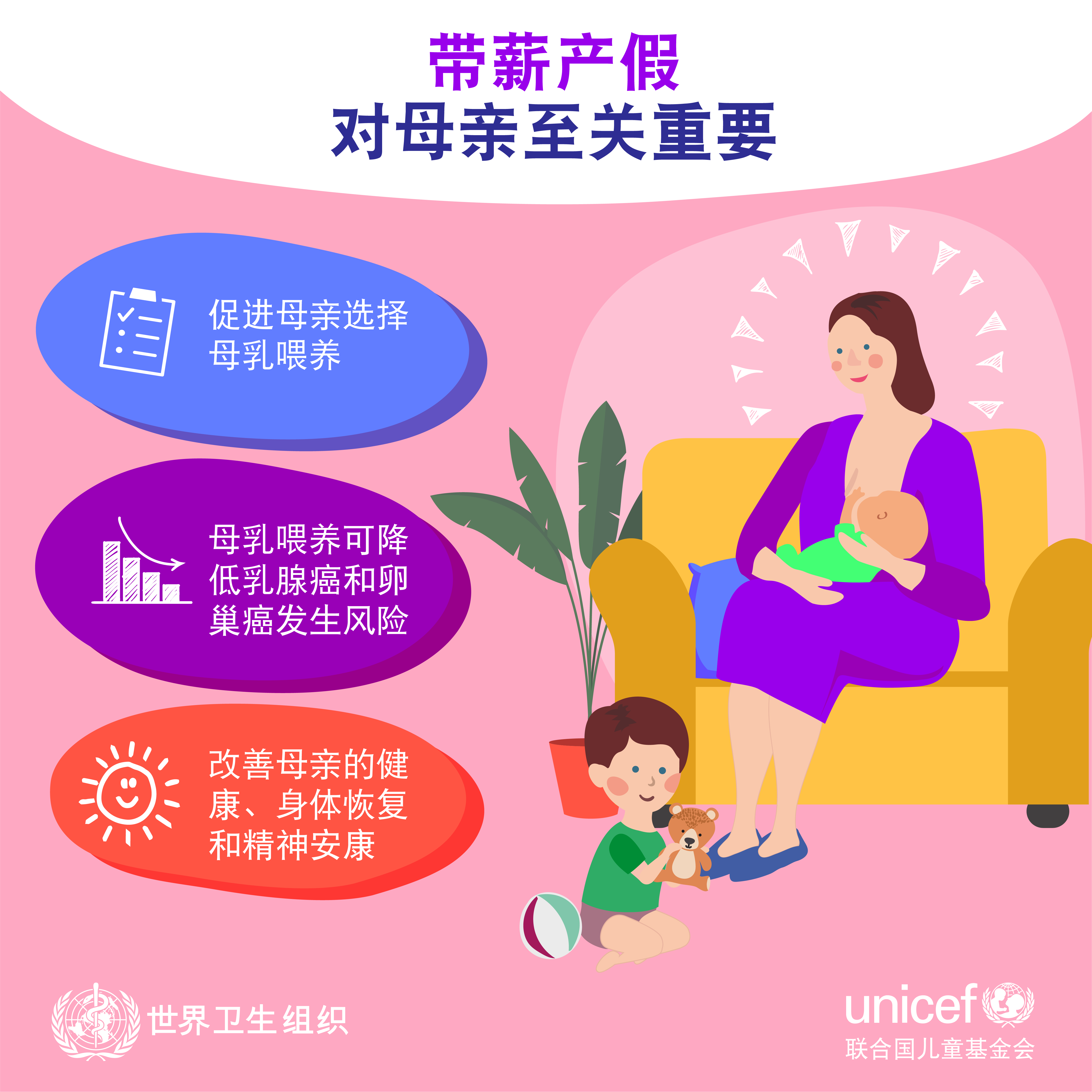 带薪产假
对母亲至关重要

促进母亲选择母乳喂养

母乳喂养可降低乳腺癌和卵巢癌发生风险

改善母亲的健康、身体恢复和精神安康

世界卫生组织

unicef
联合国儿童基金会